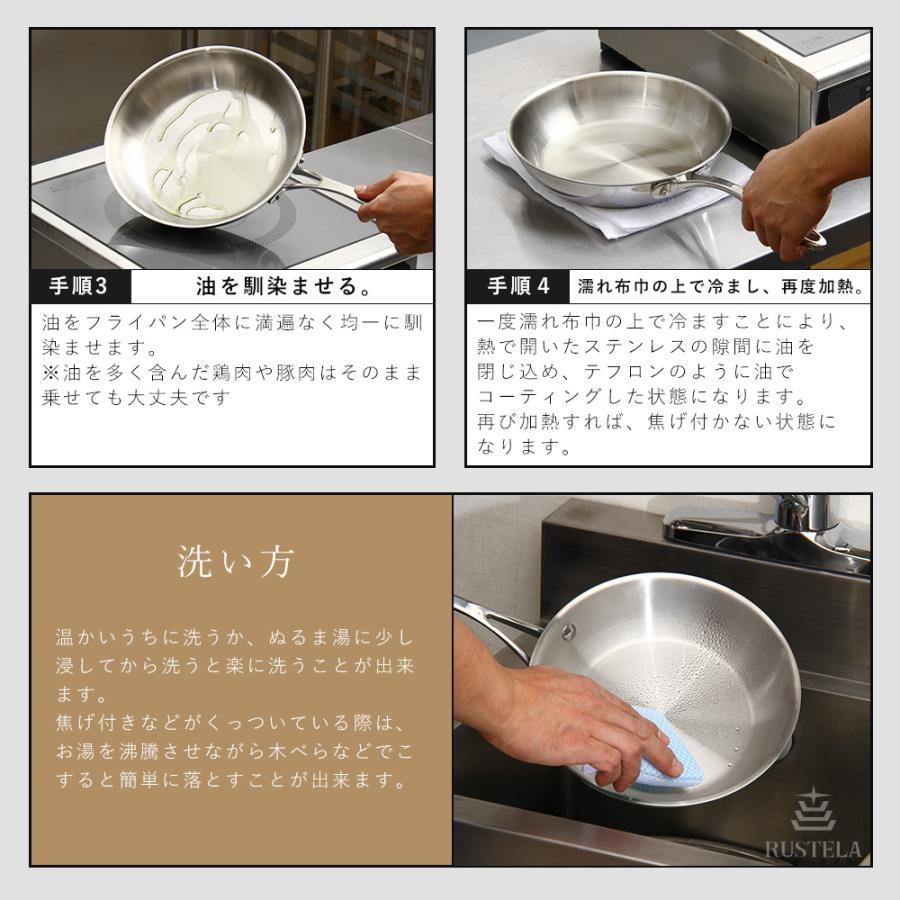 手順3 油を馴染ませる。

油をフライパン全体に満遍なく均一に馴染ませます。
※油を多く含んだ鶏肉や豚肉はそのまま乗せても大丈夫です

手順4 濡れ布巾の上で冷まし、再度加熱。

一度濡れ布巾の上で冷ますことにより、熱で開いたステンレスの隙間に油を閉じ込め、テフロンのように油でコーティングした状態になります。
再び加熱すれば、焦げ付かない状態になります。

洗い方

温かいうちに洗うか、ぬるま湯に少し浸してから洗うと楽に洗うことが出来ます。
焦げ付きなどがくっついている際は、お湯を沸騰させながら木べらなどでこすると簡単に落とすことが出来ます。

RUSTELA