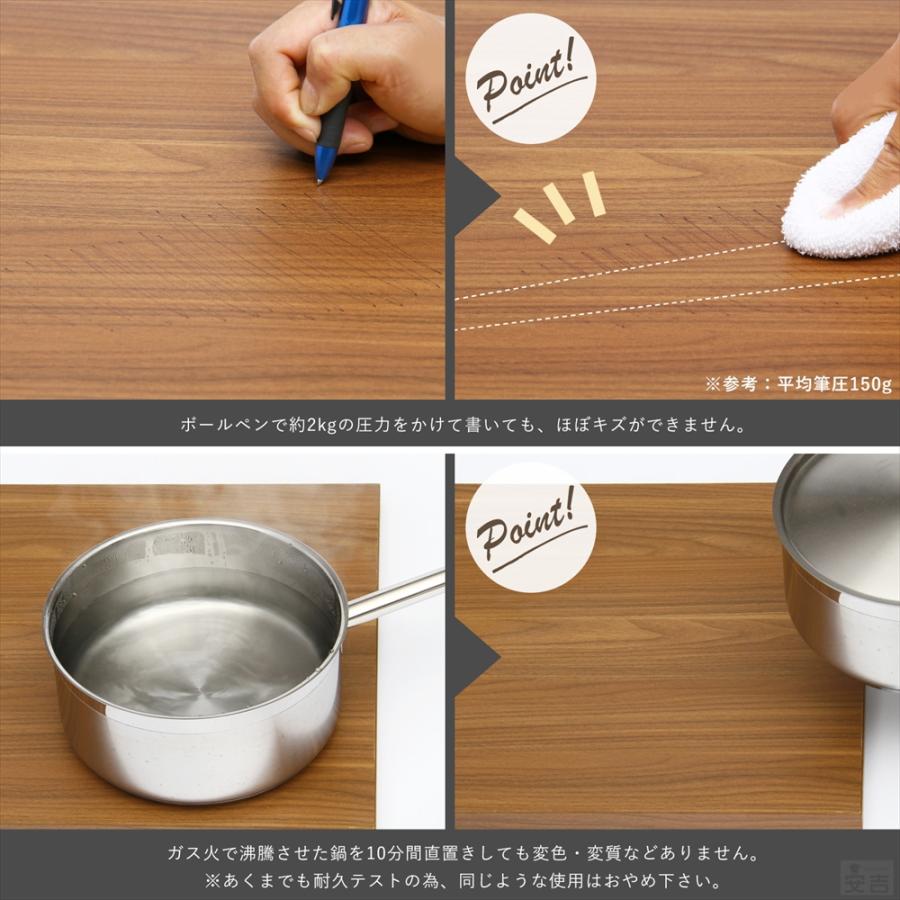 Point!

※参考：平均筆圧150g

ボールペンで約2kgの圧力をかけて書いても、ほぼキズができません。

Point!

ガス火で沸騰させた鍋を10分間直置きしても変色・変質などありません。
※あくまでも耐久テストの為、同じような使用はおやめ下さい。

安吉