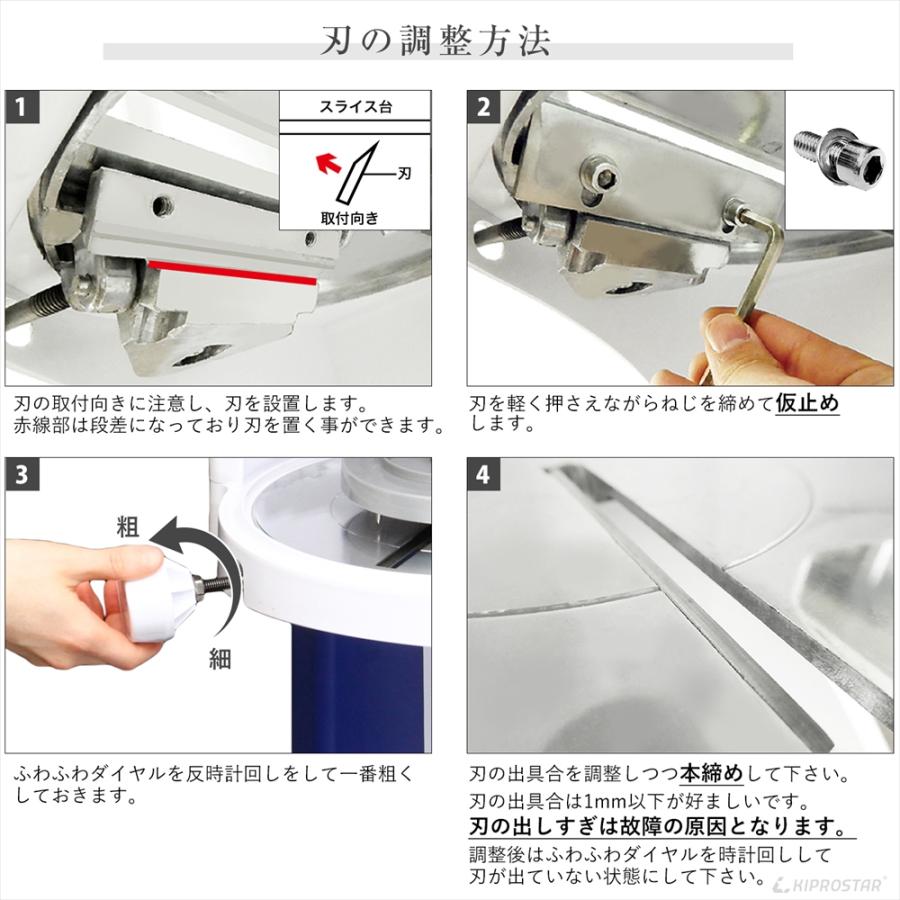 刃の調整方法

1

スライス台

刃

取付向き

刃の取付向きに注意し、刃を設置します。
赤線部は段差になっており刃を置く事ができます。

2

刃を軽く押さえながらねじを締めて仮止めします。

3

粗

細

ふわふわダイヤルを反時計回しをして一番粗くしておきます。

4

刃の出具合を調整しつつ本締めして下さい。

刃の出具合は1mm以下が好ましいです。

刃の出しすぎは故障の原因となります。

調整後はふわふわダイヤルを時計回しして刃が出ていない状態にして下さい。

KIPROSTAR