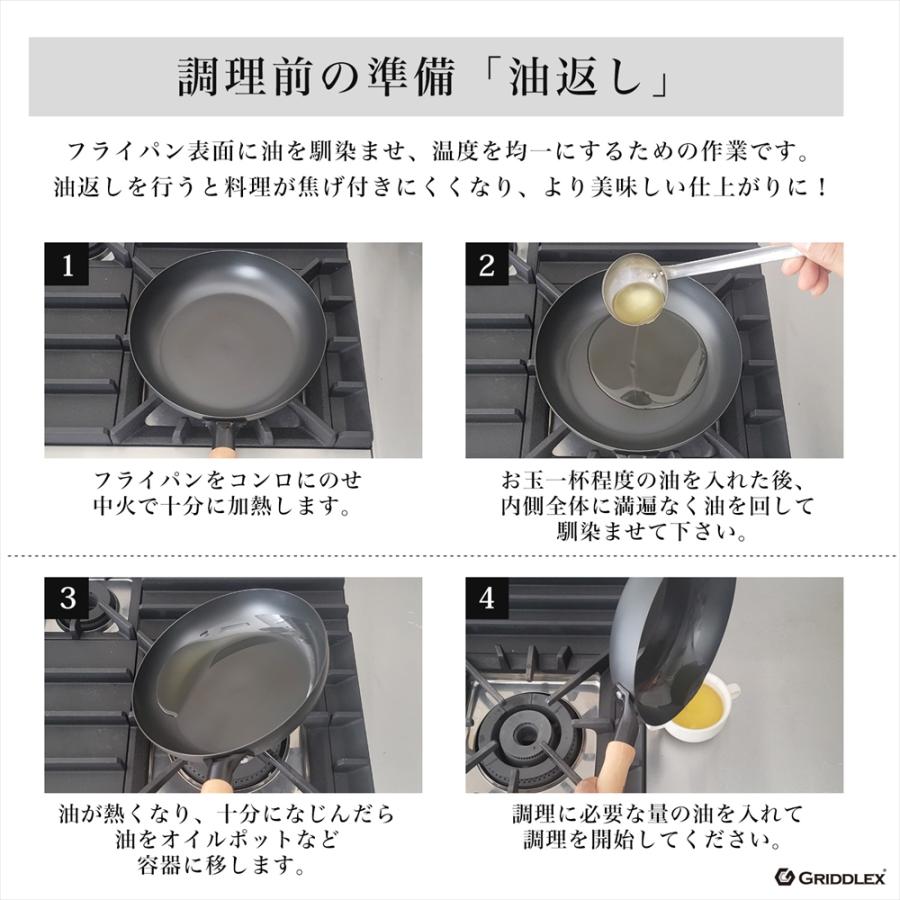 調理前の準備「油返し」

フライパン表面に油を馴染ませ、温度を均一にするための作業です。
油返しを行うと料理が焦げ付きにくくなり、より美味しい仕上がりに！

1

フライパンをコンロにのせ
中火で十分に加熱します。

2

お玉一杯程度の油を入れた後、
内側全体に満遍なく油を回して
馴染ませて下さい。

3

油が熱くなり、十分になじんだら
油をオイルポットなど
容器に移します。

4

調理に必要な量の油を入れて
調理を開始してください。

GRIDDLEX