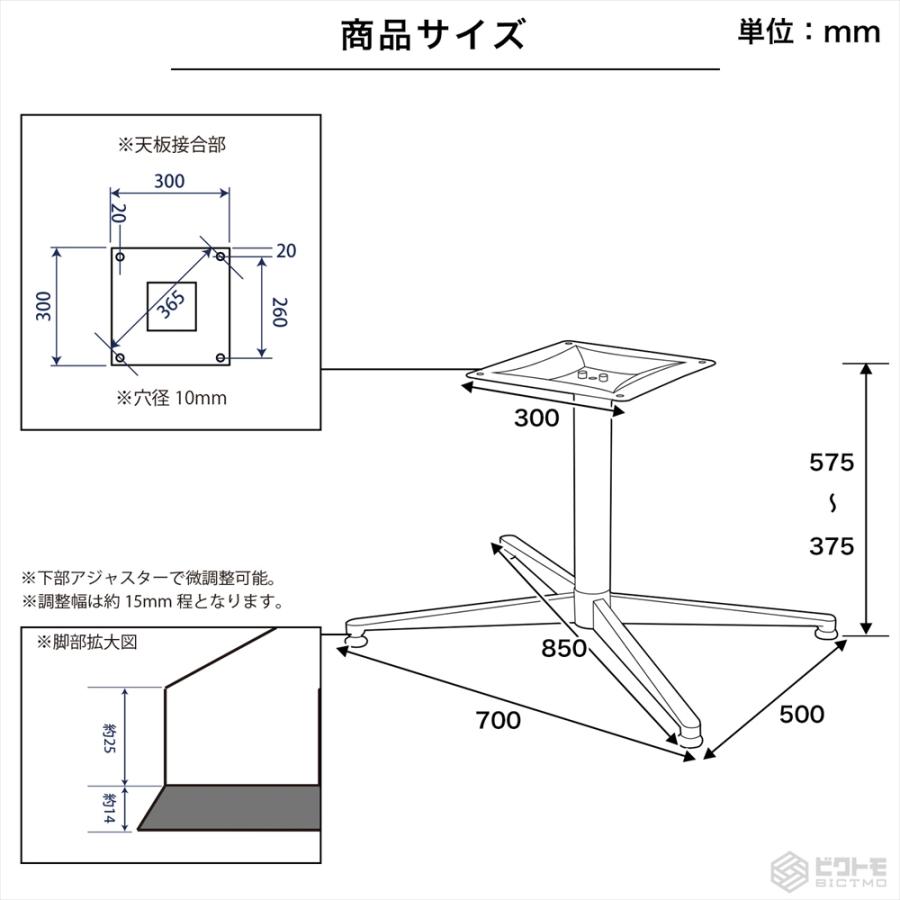 商品サイズ

単位：mm

※天板接合部

300

20

20

300

365

260

※穴径 10mm

300

575
～
375

※下部アジャスターで微調整可能。
※調整幅は約 15mm 程となります。

※脚部拡大図

約25

約14

850

700

500

ビクトモ
BICTMO