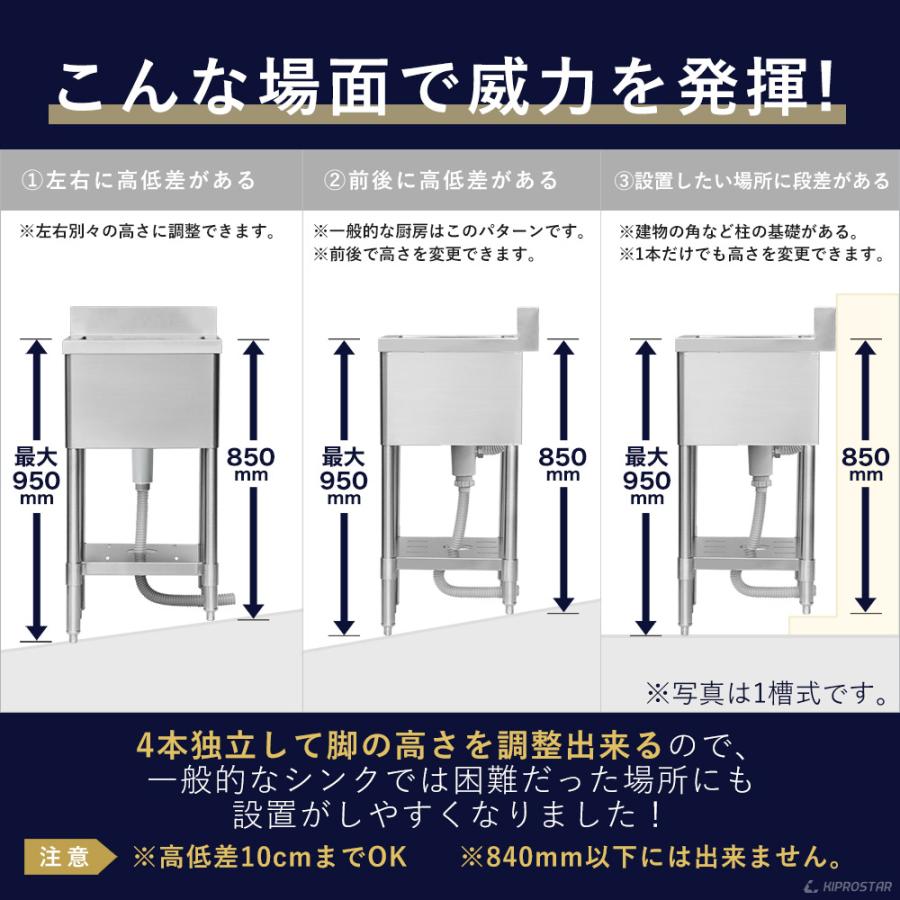 こんな場面で威力を発揮!

①左右に高低差がある

※左右別々の高さに調整できます。

最大 950 mm

850 mm

②前後に高低差がある

※一般的な厨房はこのパターンです。
※前後で高さを変更できます。

最大 950 mm

850 mm

③設置したい場所に段差がある

※建物の角など柱の基礎がある。
※1本だけでも高さを変更できます。

最大 950 mm

850 mm

※写真は1槽式です。

4本独立して脚の高さを調整出来るので、一般的なシンクでは困難だった場所にも設置がしやすくなりました!

注意 ※高低差10cmまでOK ※840mm以下には出来ません。

KIPROSTAR