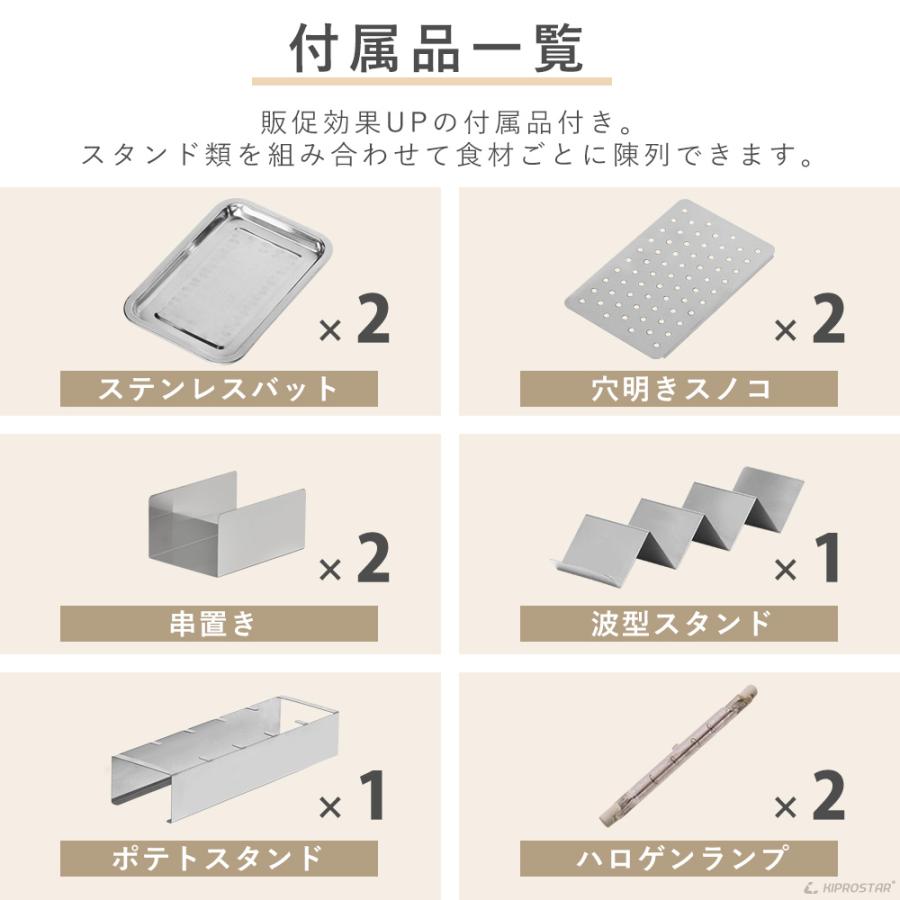 付属品一覧

販促効果UPの付属品付き。
スタンド類を組み合わせて食材ごとに陳列できます。

×2
ステンレスバット

×2
穴明きスノコ

×2
串置き

×1
波型スタンド

×1
ポテトスタンド

×2
ハロゲンランプ

KIPROSTAR®