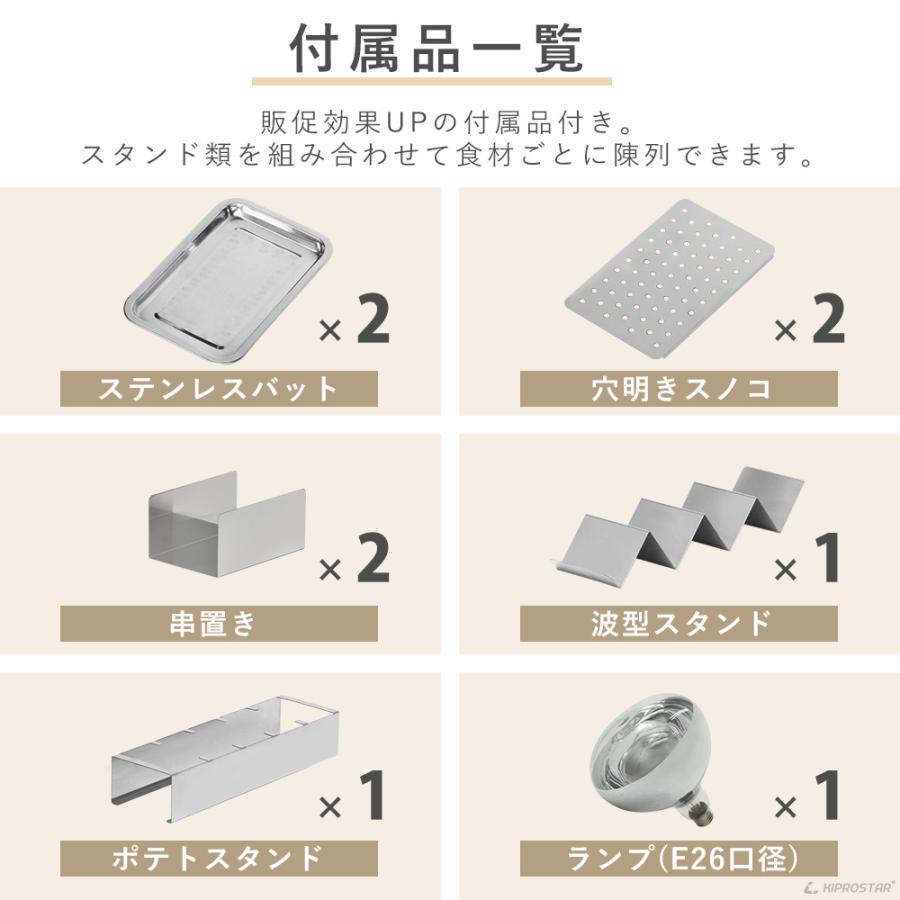 付属品一覧

販促効果UPの付属品付き。
スタンド類を組み合わせて食材ごとに陳列できます。

×2
ステンレスバット

×2
穴明きスノコ

×2
串置き

×1
波型スタンド

×1
ポテトスタンド

×1
ランプ(E26口径)

KIPROSTAR®