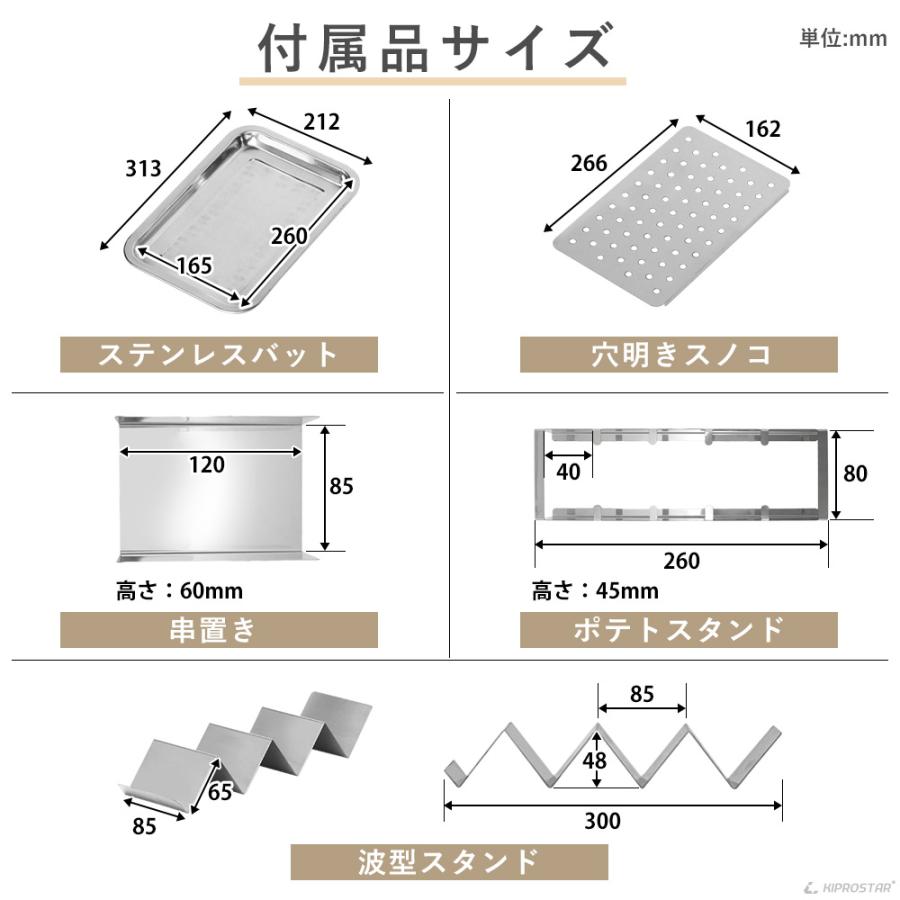 付属品サイズ

単位:mm

212
313
260
165

ステンレスバット

162
266

穴明きスノコ

120
85

高さ：60mm

串置き

40
80
260

高さ：45mm

ポテトスタンド

65
85

85
48
300

波型スタンド

KIPROSTAR