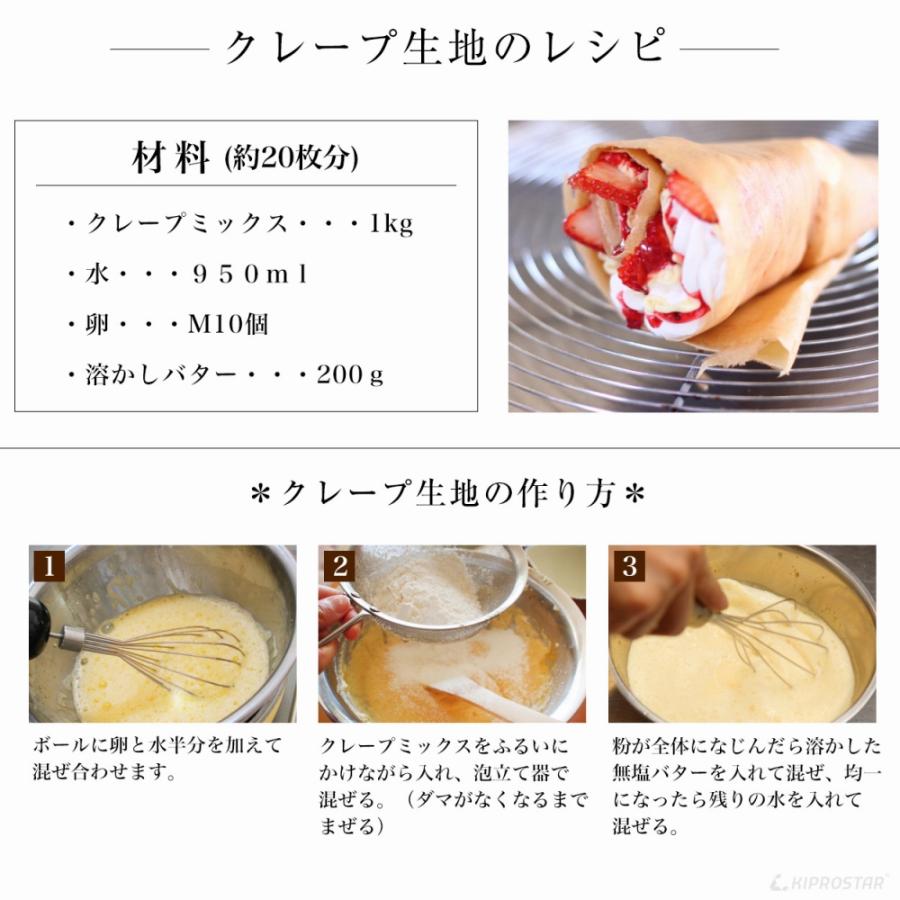 クレープ生地のレシピ

材料 (約20枚分)

・クレープミックス・・・1kg

・水・・・９５０ｍｌ

・卵・・・M10個

・溶かしバター・・・200ｇ

＊クレープ生地の作り方＊

1

ボールに卵と水半分を加えて混ぜ合わせます。

2

クレープミックスをふるいにかけながら入れ、泡立て器で混ぜる。（ダマがなくなるまでまぜる）

3

粉が全体になじんだら溶かした無塩バターを入れて混ぜ、均一になったら残りの水を入れて混ぜる。

KIPROSTAR