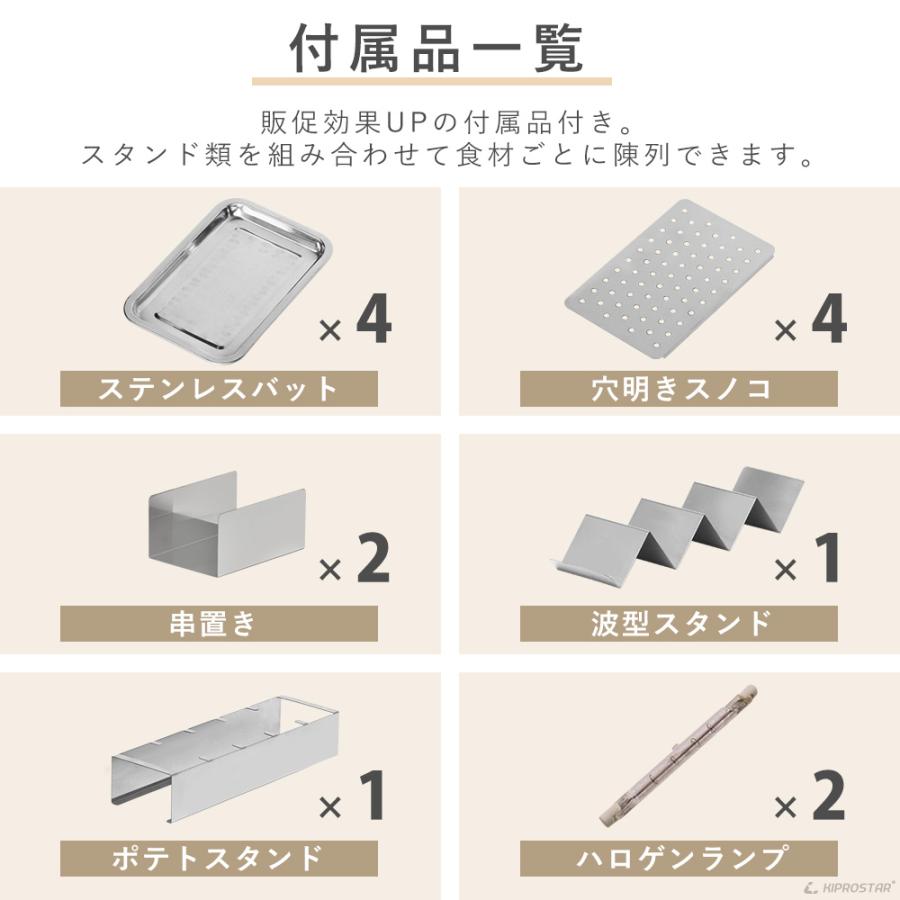 付属品一覧

販促効果UPの付属品付き。
スタンド類を組み合わせて食材ごとに陳列できます。

×4
ステンレスバット

×4
穴明きスノコ

×2
串置き

×1
波型スタンド

×1
ポテトスタンド

×2
ハロゲンランプ

KIPROSTAR®