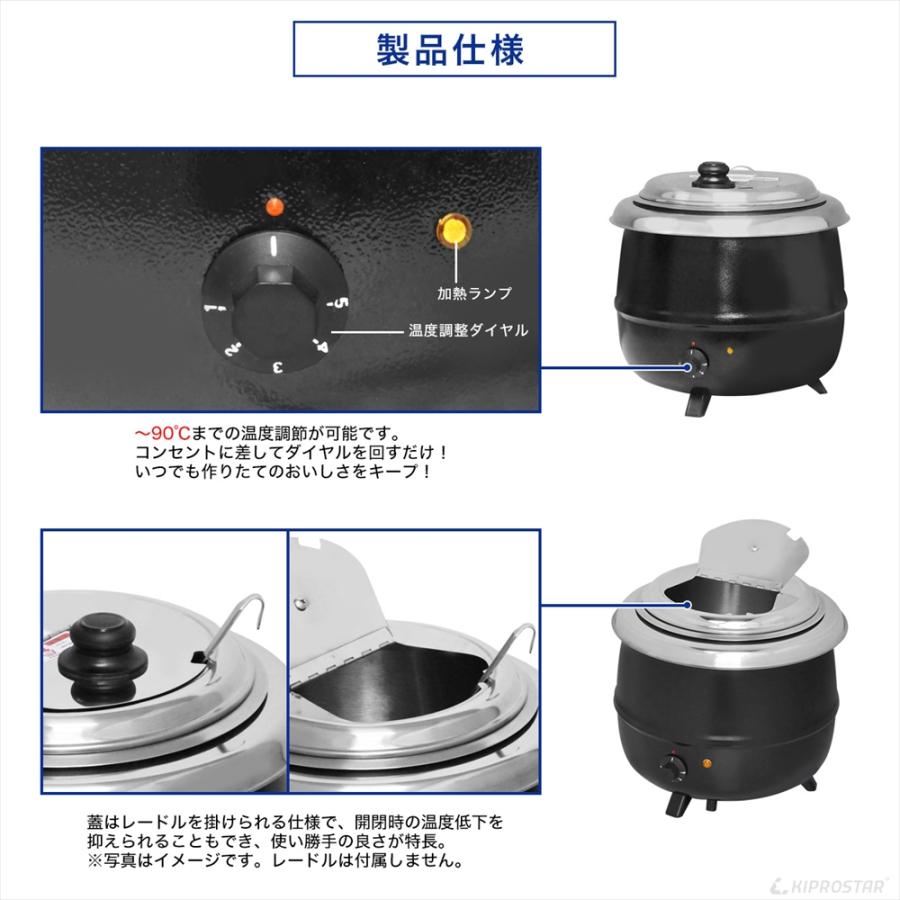 製品仕様

1
2
3
4
5

加熱ランプ

温度調整ダイヤル

～90℃までの温度調節が可能です。
コンセントに差してダイヤルを回すだけ！
いつでも作りたてのおいしさをキープ！

蓋はレードルを掛けられる仕様で、開閉時の温度低下を抑えられることもでき、使い勝手の良さが特長。
※写真はイメージです。レードルは付属しません。

KIPROSTAR