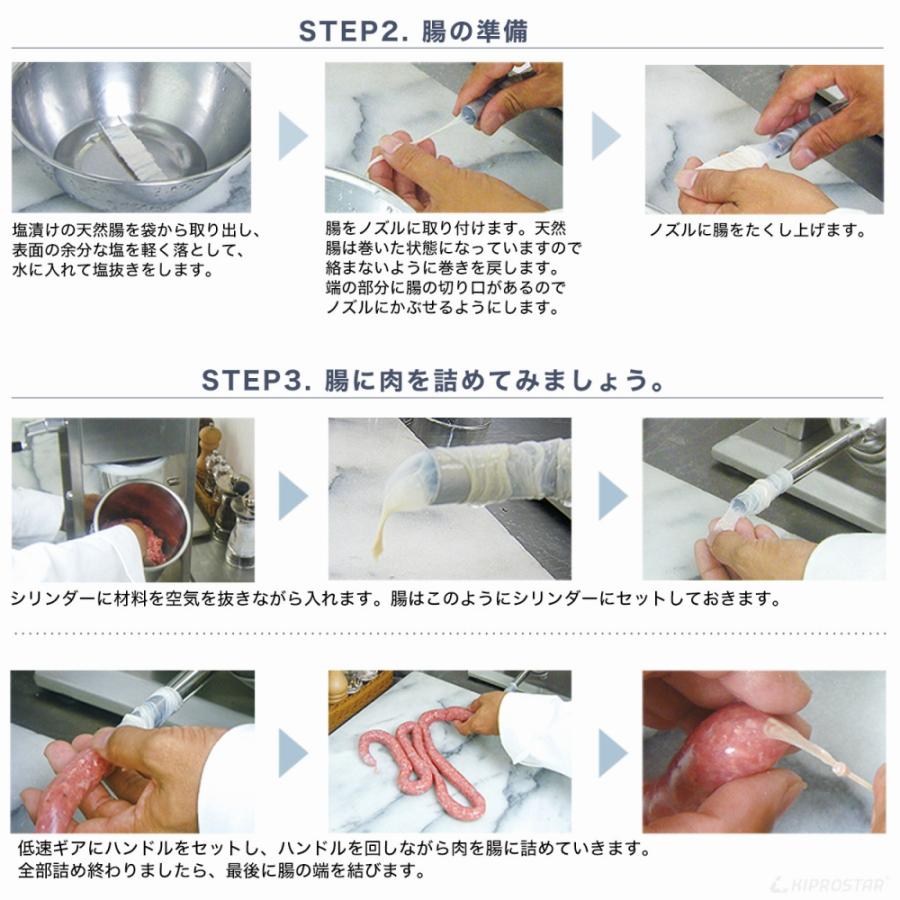 STEP2. 腸の準備

塩漬けの天然腸を袋から取り出し、表面の余分な塩を軽く落として、水に入れて塩抜きをします。

腸をノズルに取り付けます。天然腸は巻いた状態になっていますので絡まないように巻きを戻します。端の部分に腸の切り口があるのでノズルにかぶせるようにします。

ノズルに腸をたくし上げます。

STEP3. 腸に肉を詰めてみましょう。

シリンダーに材料を空気を抜きながら入れます。腸はこのようにシリンダーにセットしておきます。

低速ギアにハンドルをセットし、ハンドルを回しながら肉を腸に詰めていきます。全部詰め終わりましたら、最後に腸の端を結びます。

HIPROSTAR