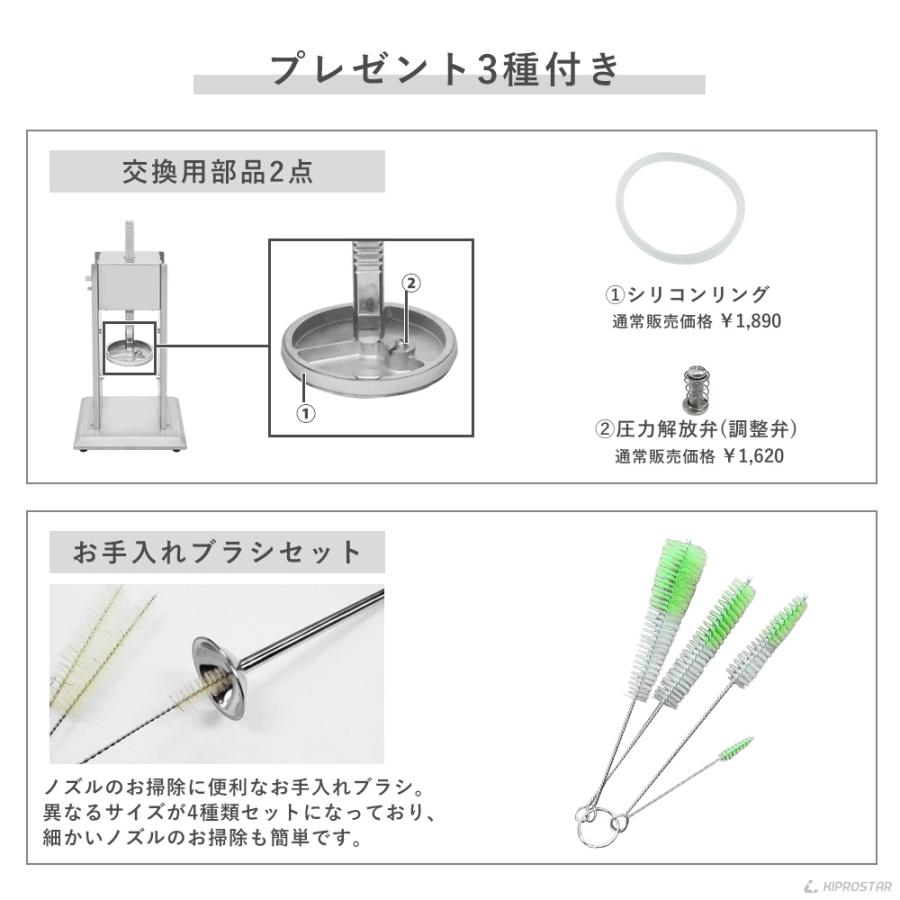 プレゼント3種付き

交換用部品2点

②

①

①シリコンリング
通常販売価格 ￥1,890

②圧力解放弁(調整弁)
通常販売価格 ￥1,620

お手入れブラシセット

ノズルのお掃除に便利なお手入れブラシ。
異なるサイズが4種類セットになっており、
細かいノズルのお掃除も簡単です。

KIPROSTAR