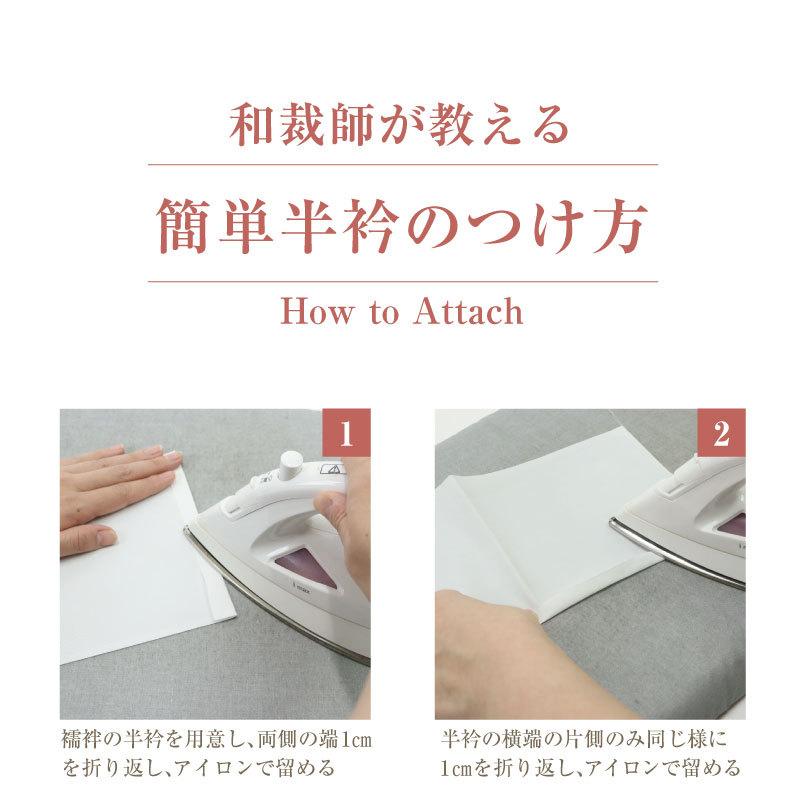 和裁師が教える

簡単半衿のつけ方

How to Attach

1

襦袢の半衿を用意し、両側の端1㎝を折り返し、アイロンで留める

2

半衿の横端の片側のみ同じ様に1㎝を折り返し、アイロンで留める