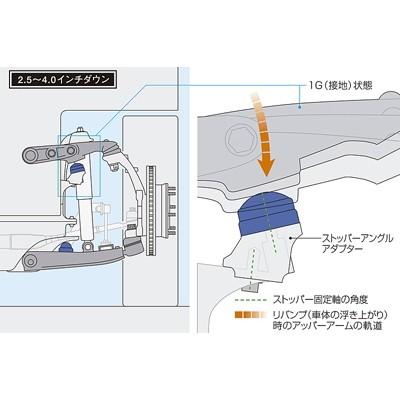 2.5〜4.0インチダウン

1G（接地）状態

ストッパーアングルアダプター

ストッパー固定軸の角度

リバンプ（車体の浮き上がり）時のアッパーアームの軌道