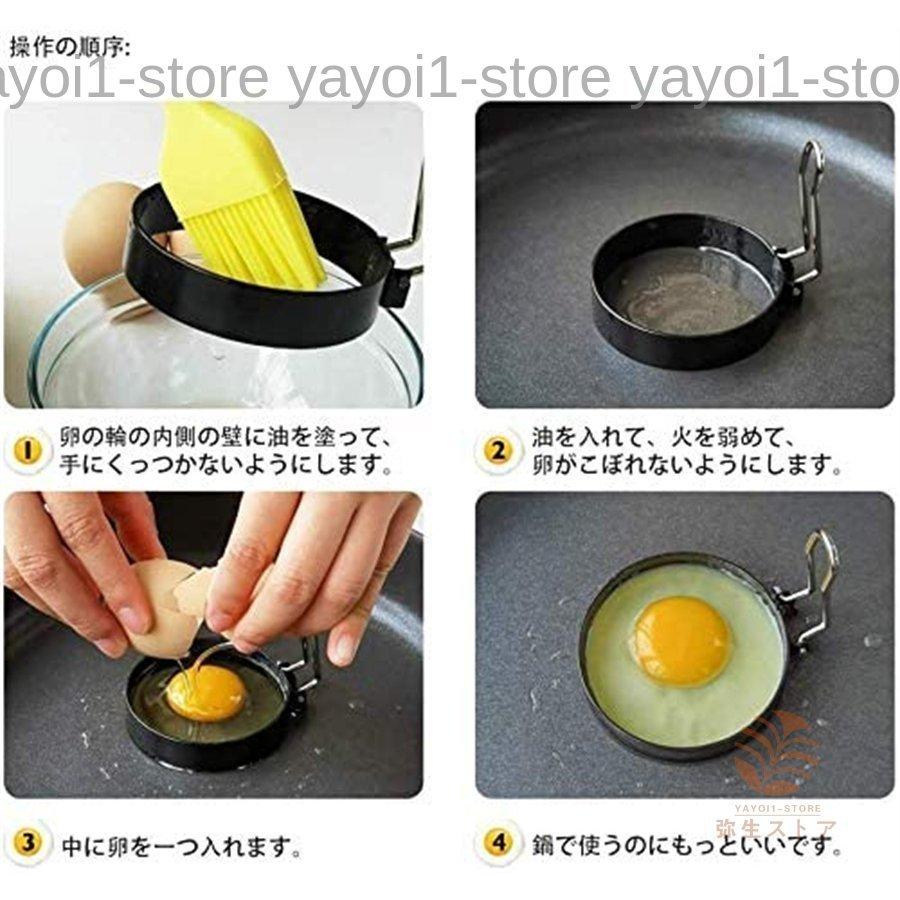 操作の順序:

ayoi1-store yayoi1-store yayoi1-sto

1 卵の輪の内側の壁に油を塗って、手にくっつかないようにします。

2 油を入れて、火を弱めて、卵がこぼれないようにします。

3 中に卵を一つ入れます。

4 鍋で使うのにもっといいです。

YAYOI1-STORE
弥生ストア