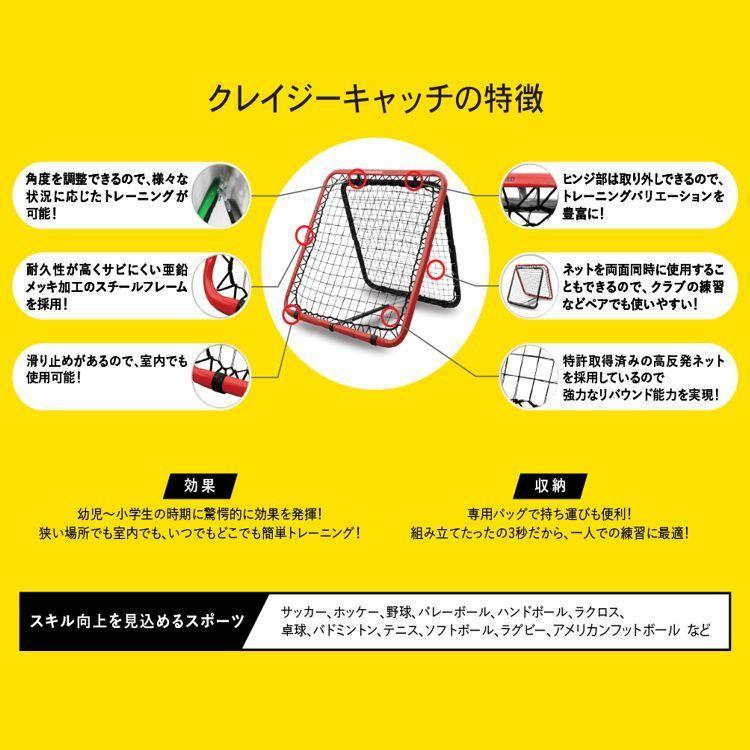 クレイジーキャッチの特徴

角度を調整できるので、様々な状況に応じたトレーニングが可能！

耐久性が高くサビにくい亜鉛メッキ加工のスチールフレームを採用！

滑り止めがあるので、室内でも使用可能！

ヒンジ部は取り外しできるので、トレーニングバリエーションを豊富に！

ネットを両面同時に使用することもできるので、クラブの練習などペアでも使いやすい！

特許取得済みの高反発ネットを採用しているので強力なリバウンド能力を実現！

効果

幼児～小学生の時期に驚愕的に効果を発揮！
狭い場所でも室内でも、いつでもどこでも簡単トレーニング！

収納

専用バッグで持ち運びも便利！
組み立てたったの3秒だから、一人での練習に最適！

スキル向上を見込めるスポーツ

サッカー、ホッケー、野球、バレーボール、ハンドボール、ラクロス、卓球、バドミントン、テニス、ソフトボール、ラグビー、アメリカンフットボール など