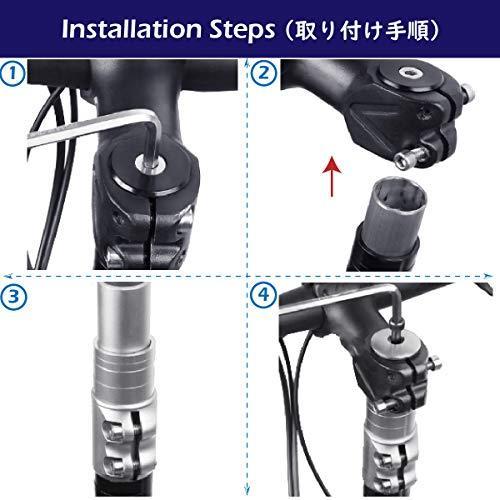 Installation Steps（取り付け手順）

1

2

3

4