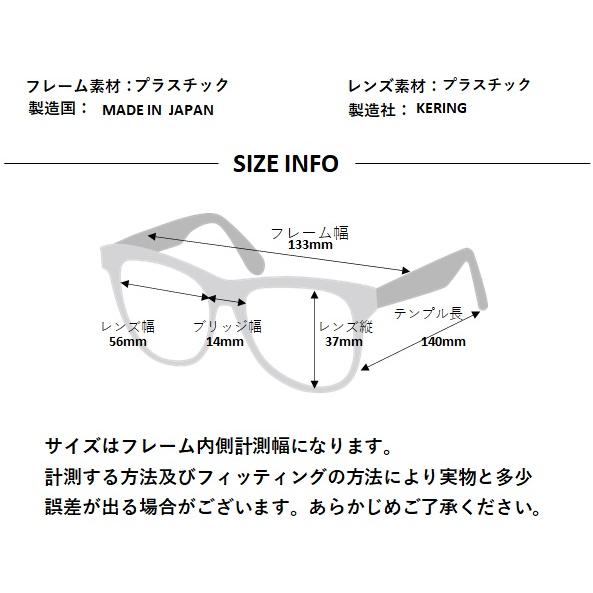 フレーム素材：プラスチック
製造国： MADE IN JAPAN

レンズ素材：プラスチック
製造社： KERING

SIZE INFO

フレーム幅
133mm

レンズ幅
56mm

ブリッジ幅
14mm

レンズ縦
37mm

テンプル長
140mm

サイズはフレーム内側計測幅になります。
計測する方法及びフィッティングの方法により実物と多少誤差が出る場合がございます。あらかじめご了承ください。