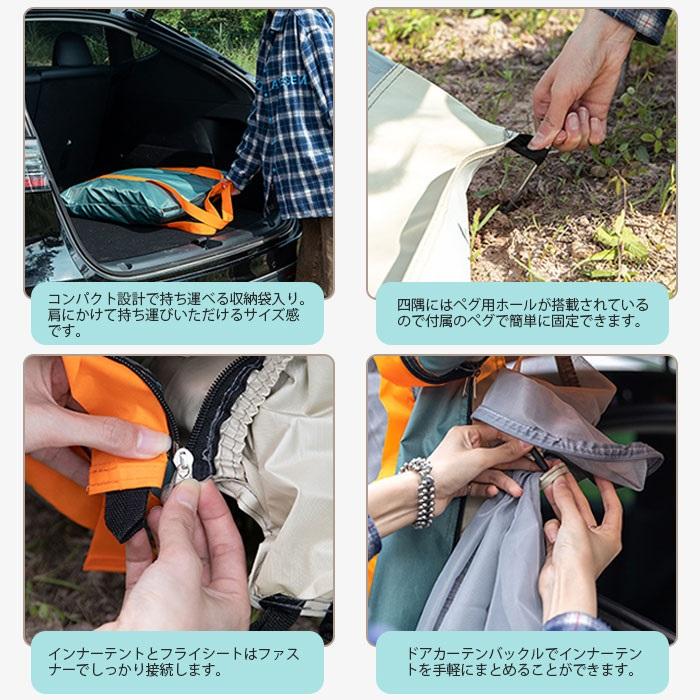 コンパクト設計で持ち運べる収納袋入り。肩にかけて持ち運びいただけるサイズ感です。

四隅にはペグ用ホールが搭載されているので付属のペグで簡単に固定できます。

インナーテントとフライシートはファスナーでしっかり接続します。

ドアカーテンバックルでインナーテントを手軽にまとめることができます。