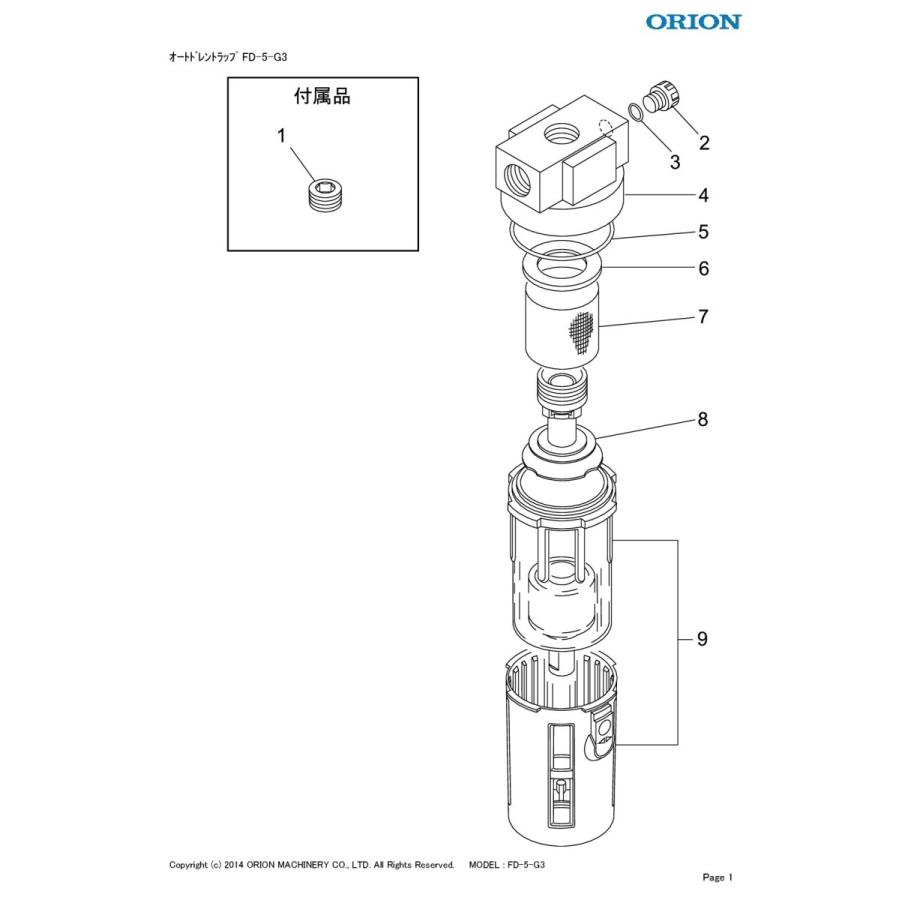 ORION

オートドレントラップ FD-5-G3

付属品

1

2

3

4

5

6

7

8

9

Copyright (c) 2014 ORION MACHINERY CO., LTD. All Rights Reserved.     MODEL : FD-5-G3

Page 1