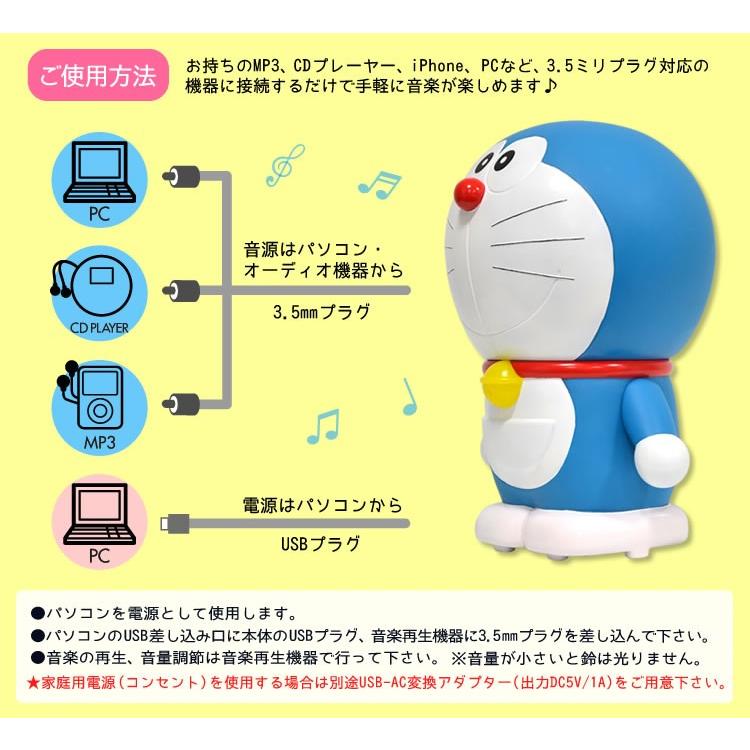 ご使用方法

お持ちのMP3、CDプレーヤー、iPhone、PCなど、3.5ミリプラグ対応の機器に接続するだけで手軽に音楽が楽しめます♪

PC

CD PLAYER

MP3

音源はパソコン・オーディオ機器から

3.5㎜プラグ

PC

電源はパソコンから

USBプラグ

●パソコンを電源として使用します。
●パソコンのUSB差し込み口に本体のUSBプラグ、音楽再生機器に3.5㎜プラグを差し込んで下さい。
●音楽の再生、音量調節は音楽再生機器で行って下さい。 ※音量が小さいと鈴は光りません。
★家庭用電源（コンセント）を使用する場合は別途USB-AC変換アダプター（出力DC5V/1A）をご用意下さい。