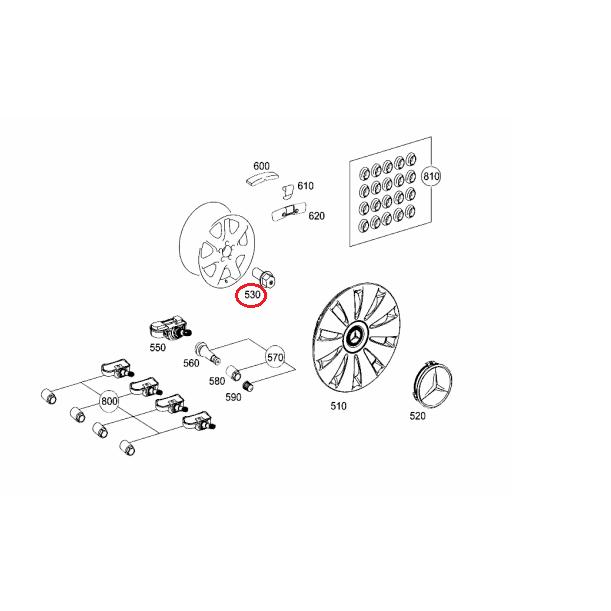 600
610
620
810
530
550
560
570
580
590
800
510
520