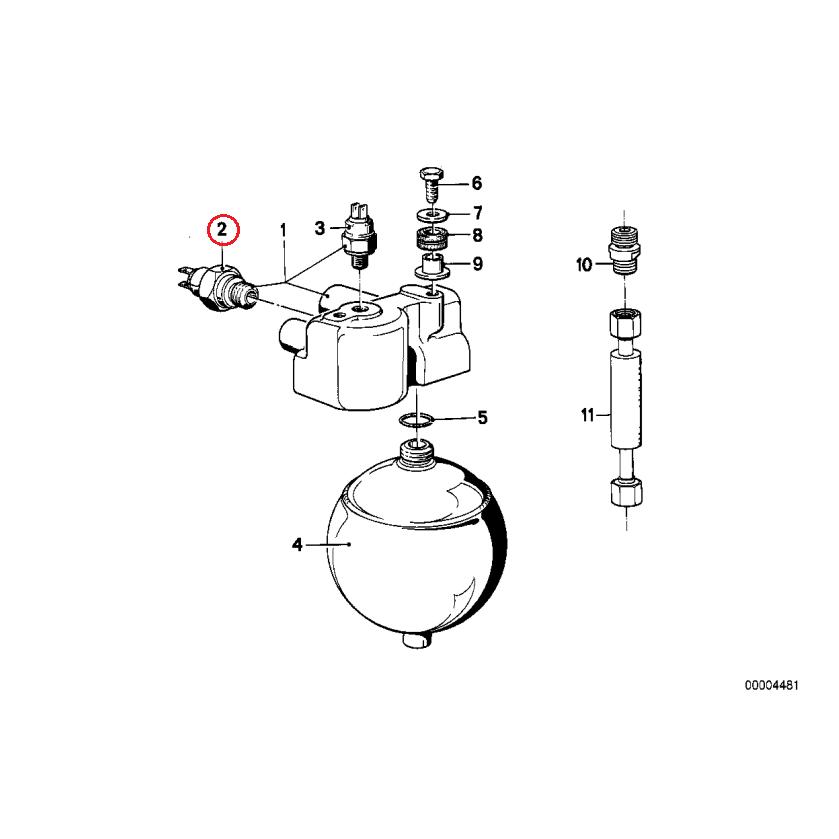 2
1
3
6
7
8
9
10
5
11
4
00004481