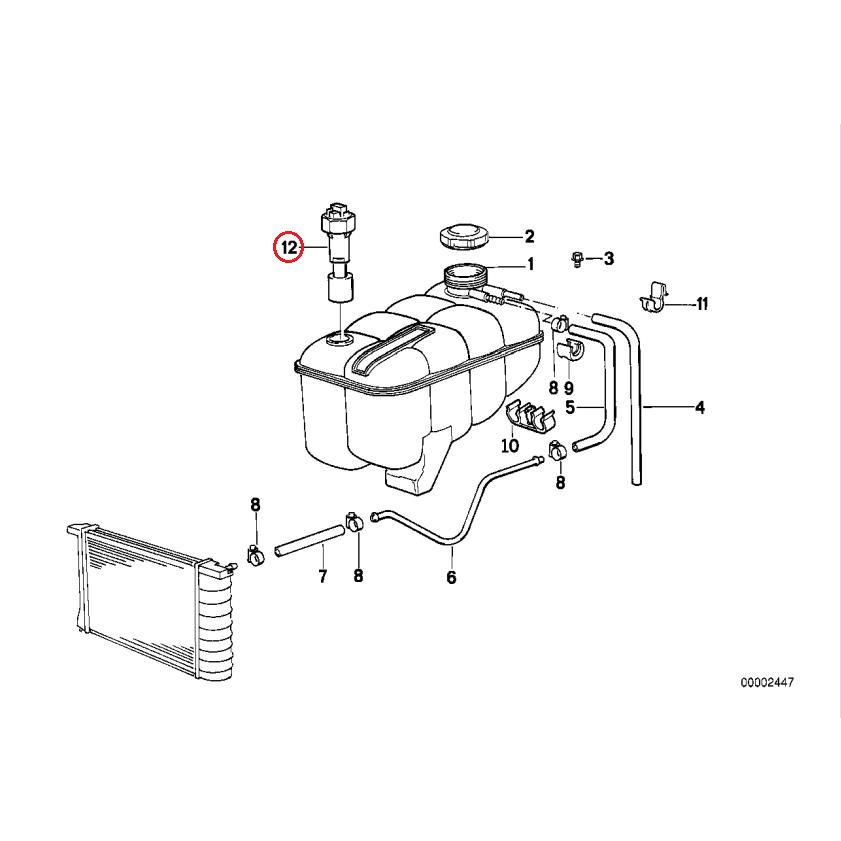 12
2
1
3
11
8
9
5
4
10
8
8
7
8
6
00002447