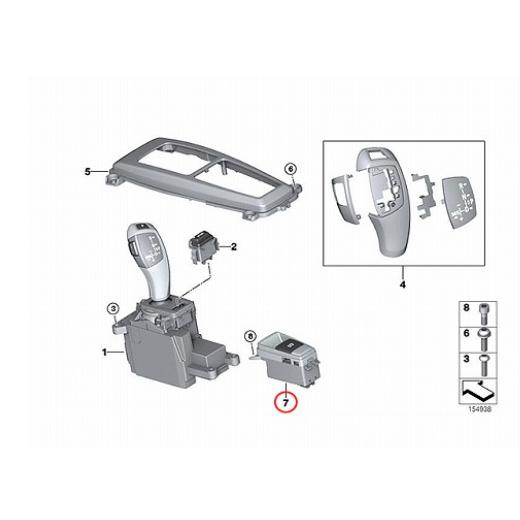 5
6
2
4
3
1
6
7
8
6
3
154938