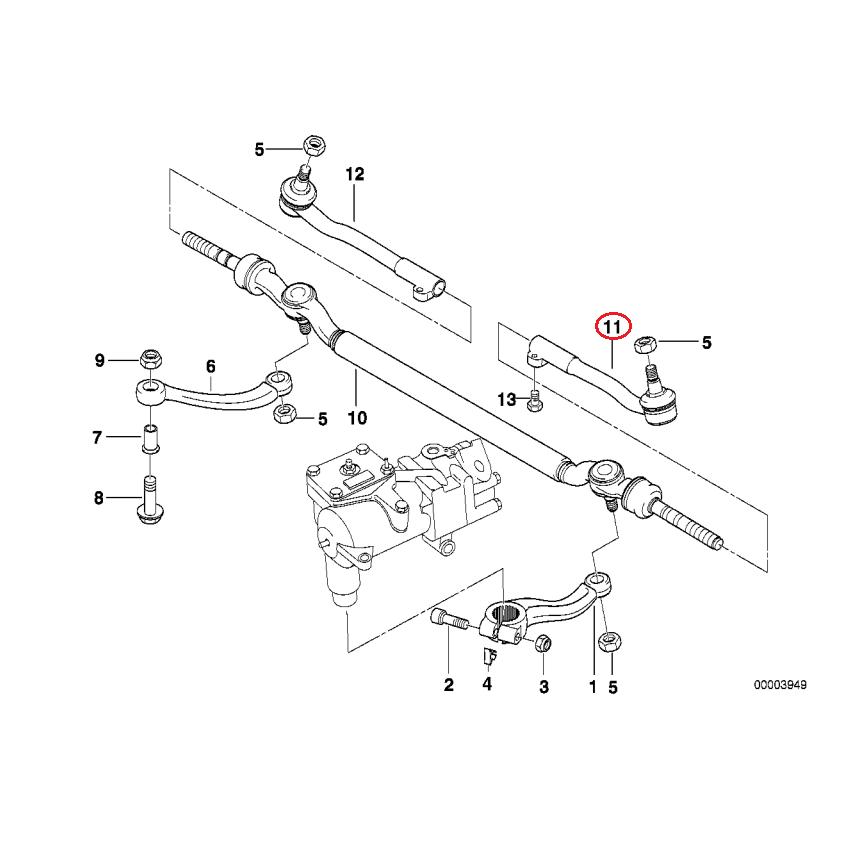 5
12
11
5
9
6
13
5
10
7
8
2
4
3
1
5
00003949