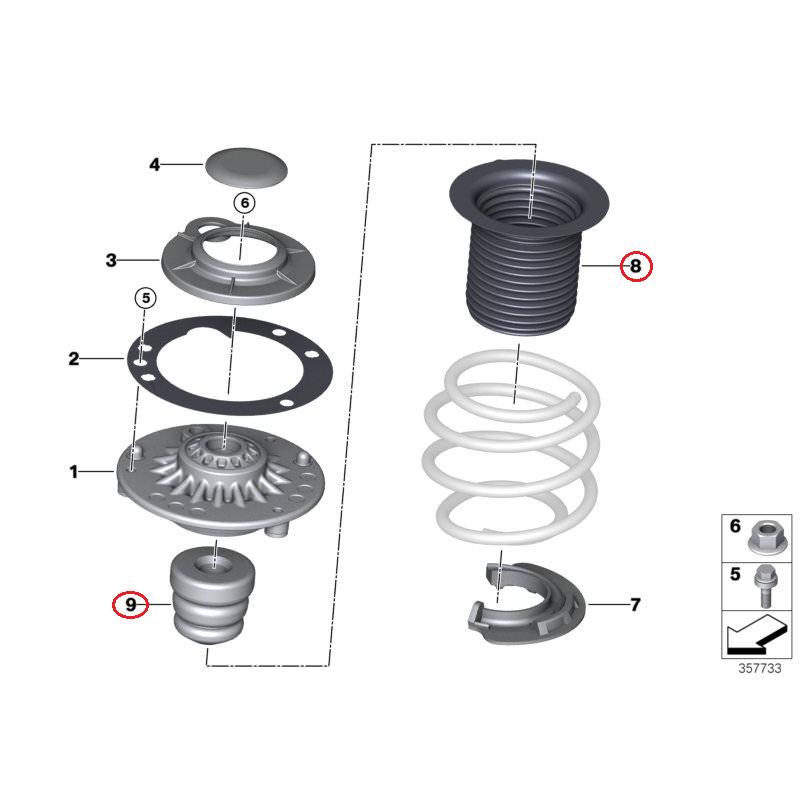 4
6
3
5
2
1
9
8
7
6
5
357733