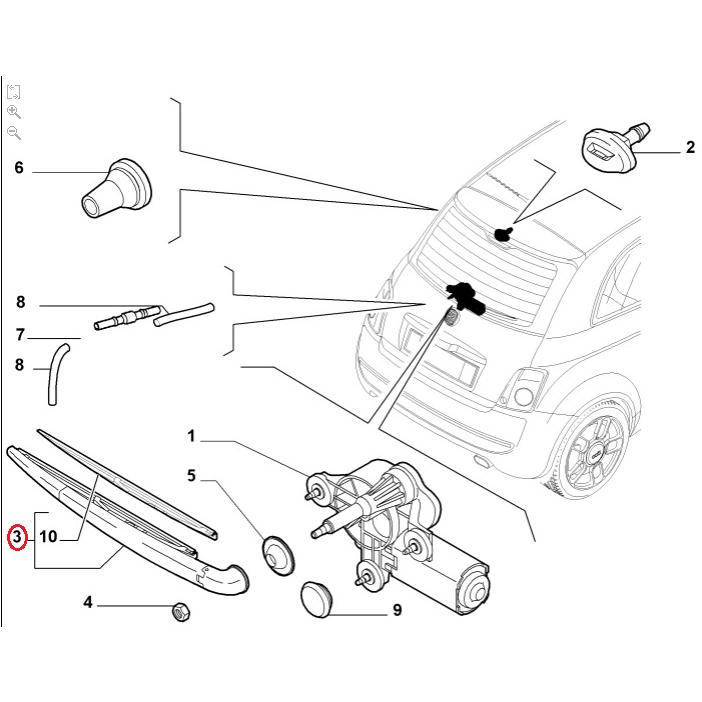 6
2
8
7
8
1
5
3
10
4
9