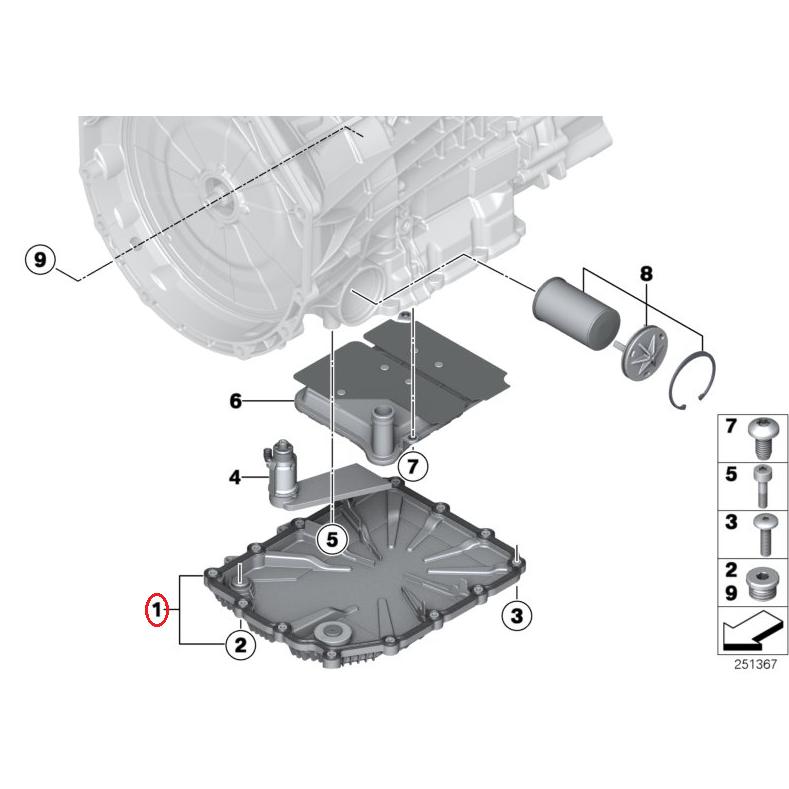 9
8
6
7
4
5
1
2
3
7
5
3
2
9
251367