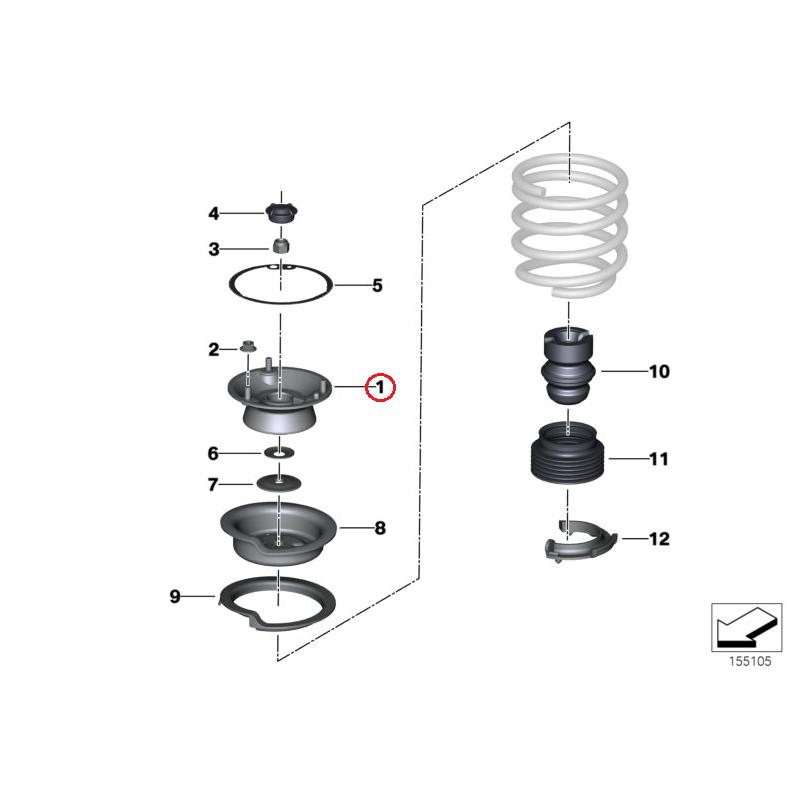 4
3
5
2
1
6
7
8
9
10
11
12
155105