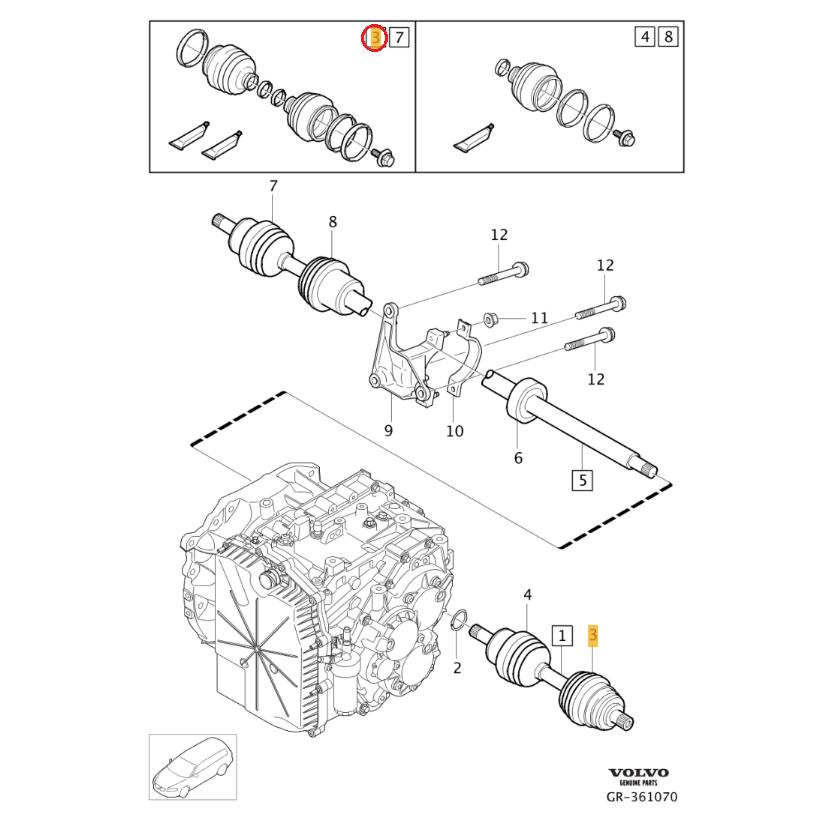 3 7

4 8

7

8

12

12

11

12

9

10

6

5

4

1

3

2

VOLVO
GENUINE PARTS

GR-361070