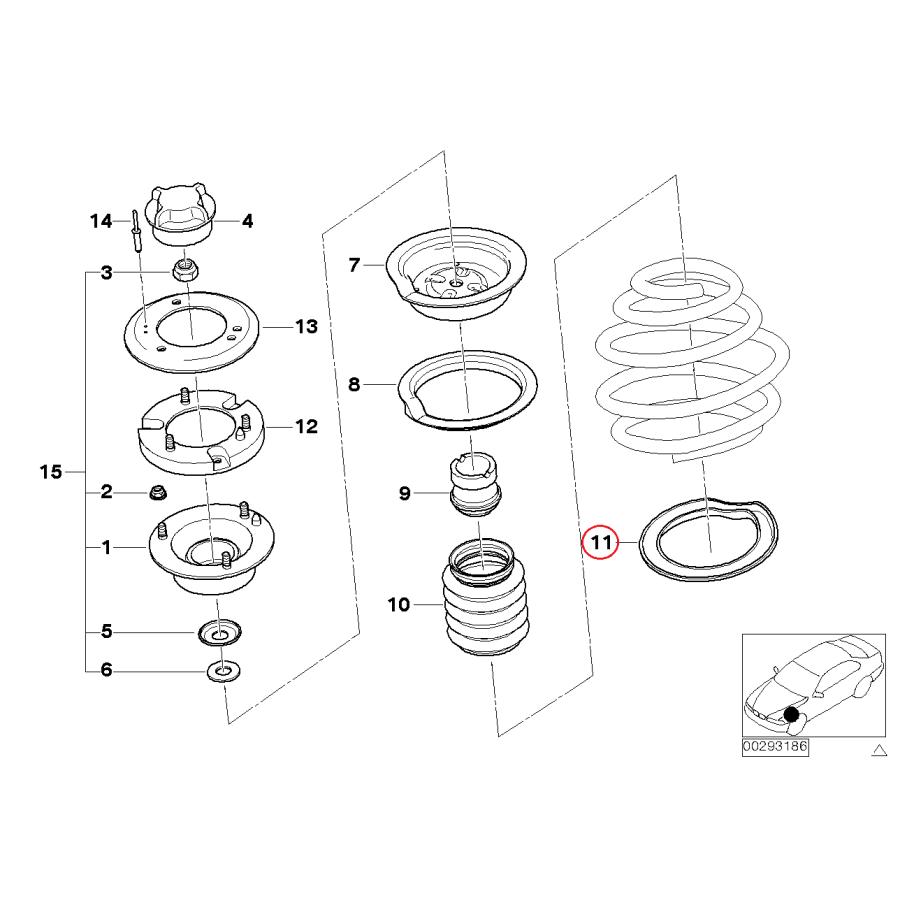 14
4
3
13
12
15
2
1
5
6
7
8
9
10
11
00293186