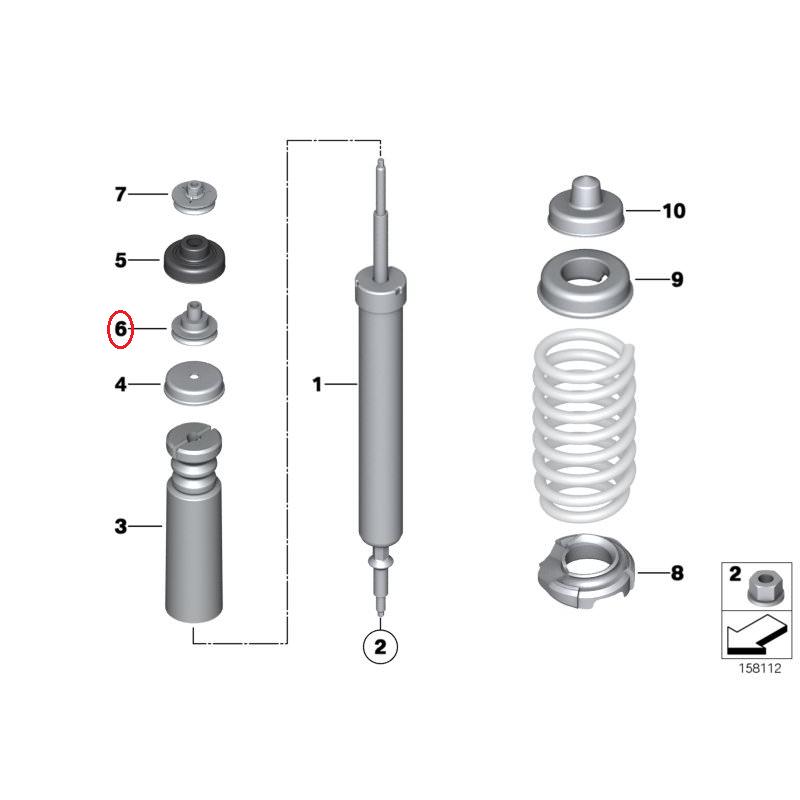 7
5
6
4
3
1
2
10
9
8
2
158112