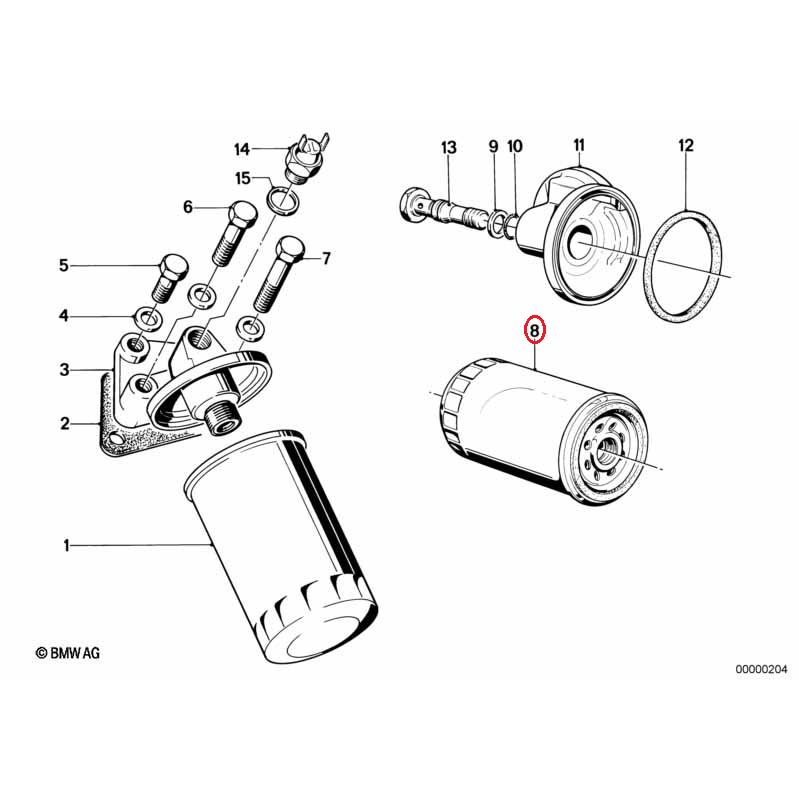 14
15
6
5
7
4
3
2
1
13
9
10
11
12
8
© BMW AG
00000204