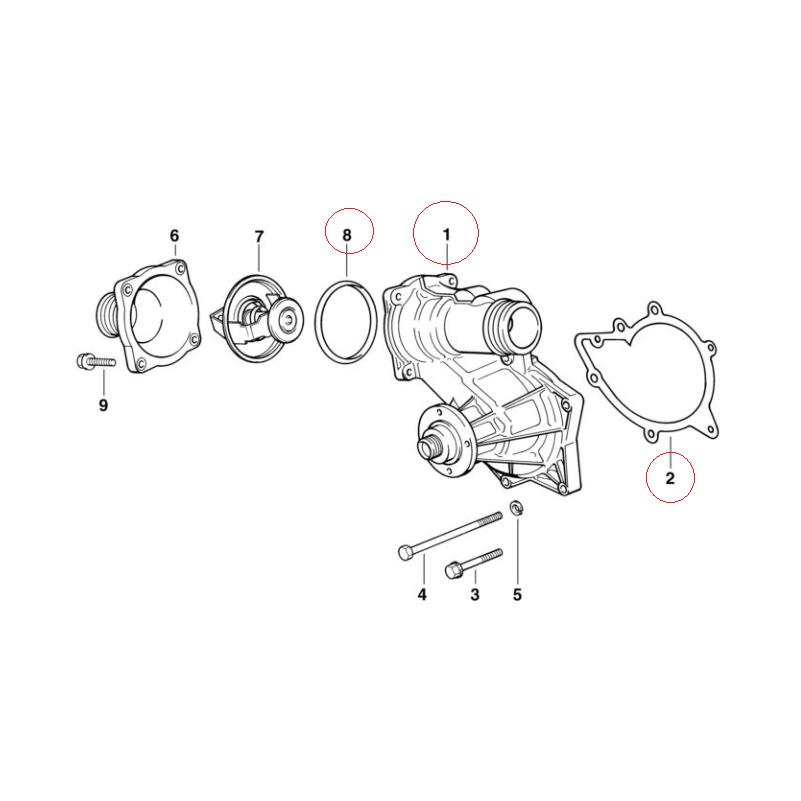 6
7
8
1
9
2
4
3
5