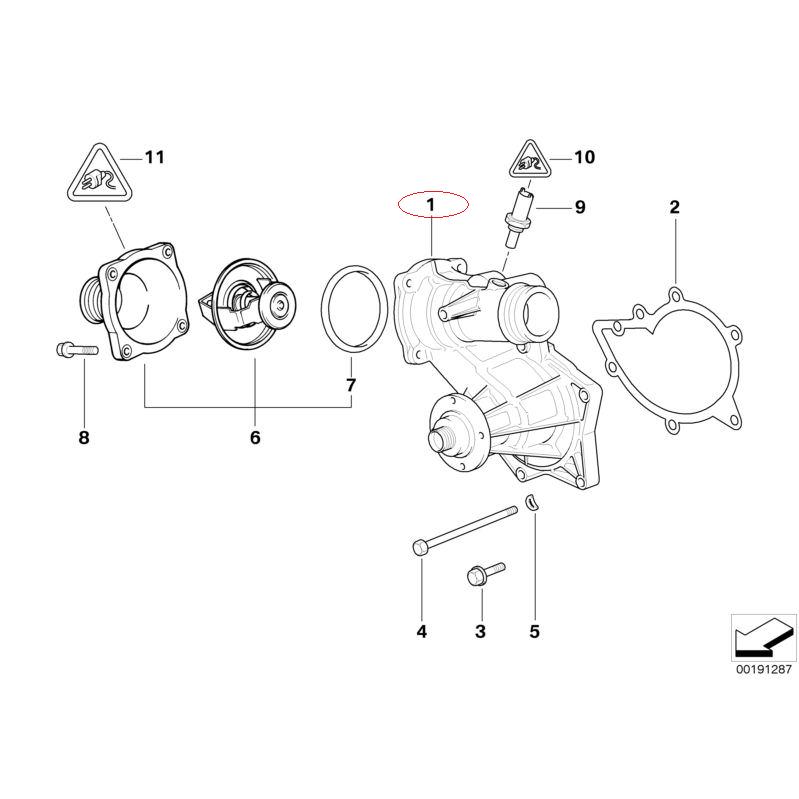 11

10

1

9

2

7

8

6

4

3

5

00191287