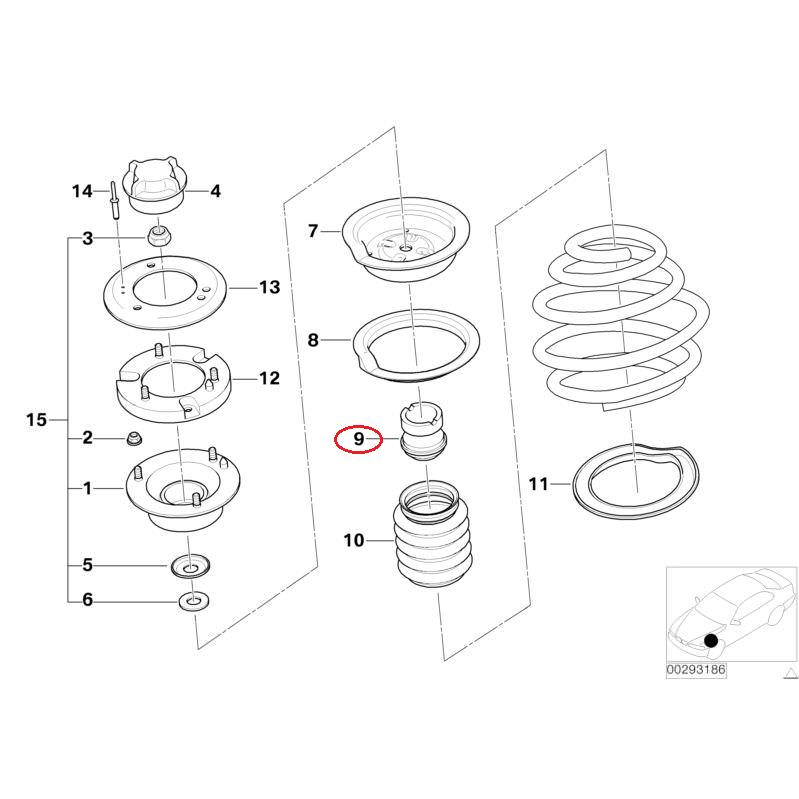 14
4
3
13
12
15
2
1
5
6
7
8
9
10
11
00293186