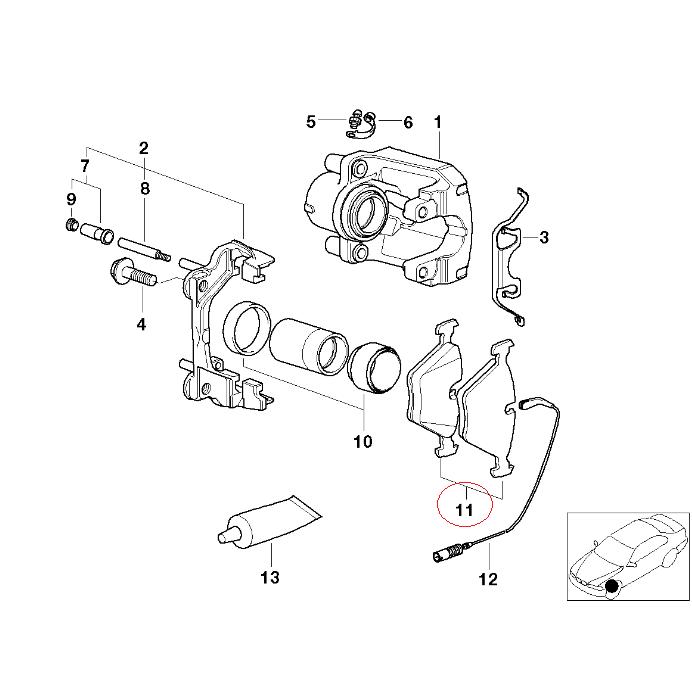 5
6
1
2
7
8
9
3
4
10
11
13
12