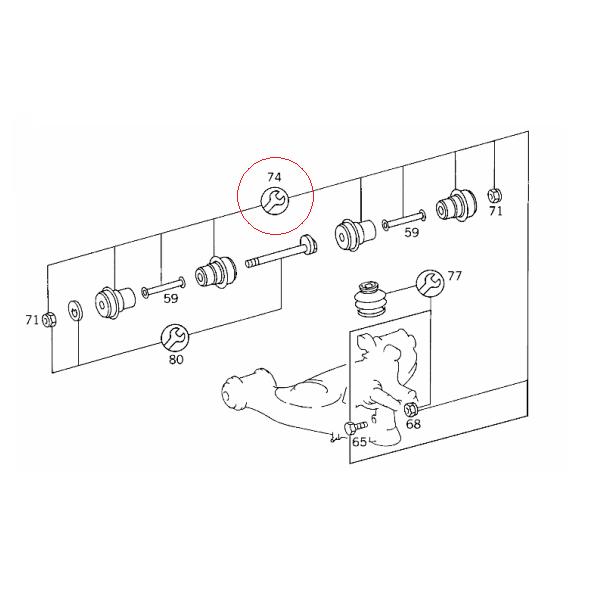 74
71
59
59
77
71
80
68
65