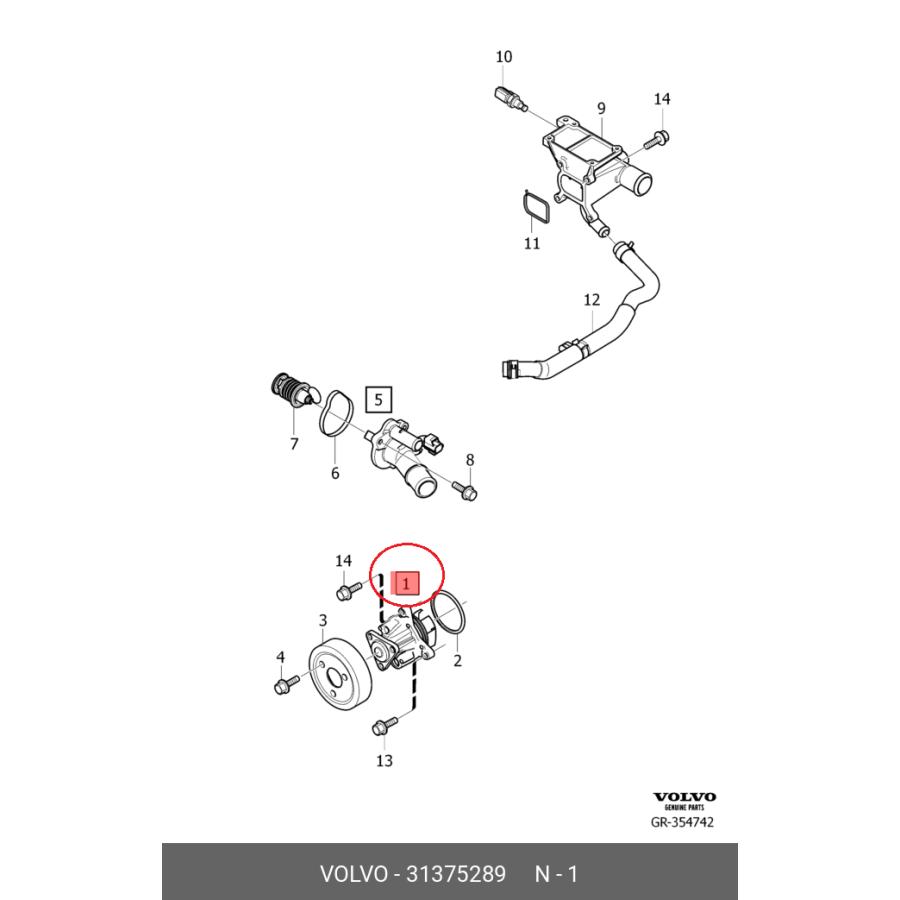 10
9
14
11
12
5
7
6
8
14
1
3
2
4
13
VOLVO
GENUINE PARTS
GR-354742
VOLVO - 31375289 N - 1