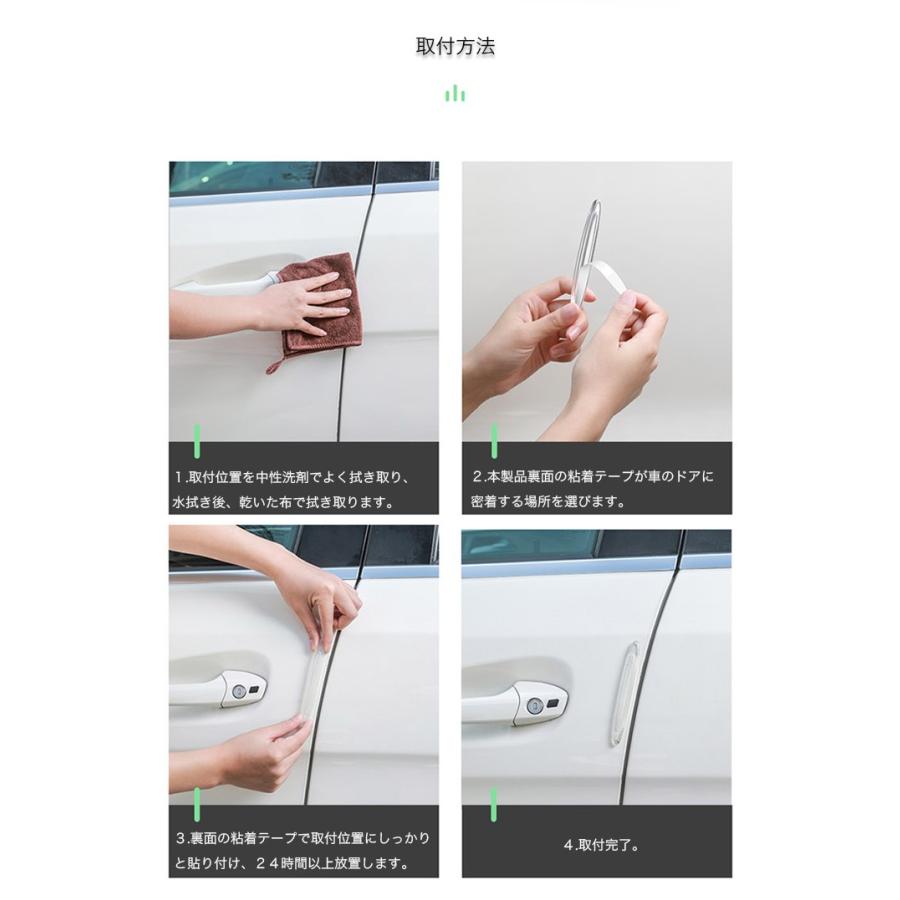 取付方法

1.取付位置を中性洗剤でよく拭き取り、水拭き後、乾いた布で拭き取ります。

2.本製品裏面の粘着テープが車のドアに密着する場所を選びます。

3.裏面の粘着テープで取付位置にしっかりと貼り付け、２４時間以上放置します。

4.取付完了。