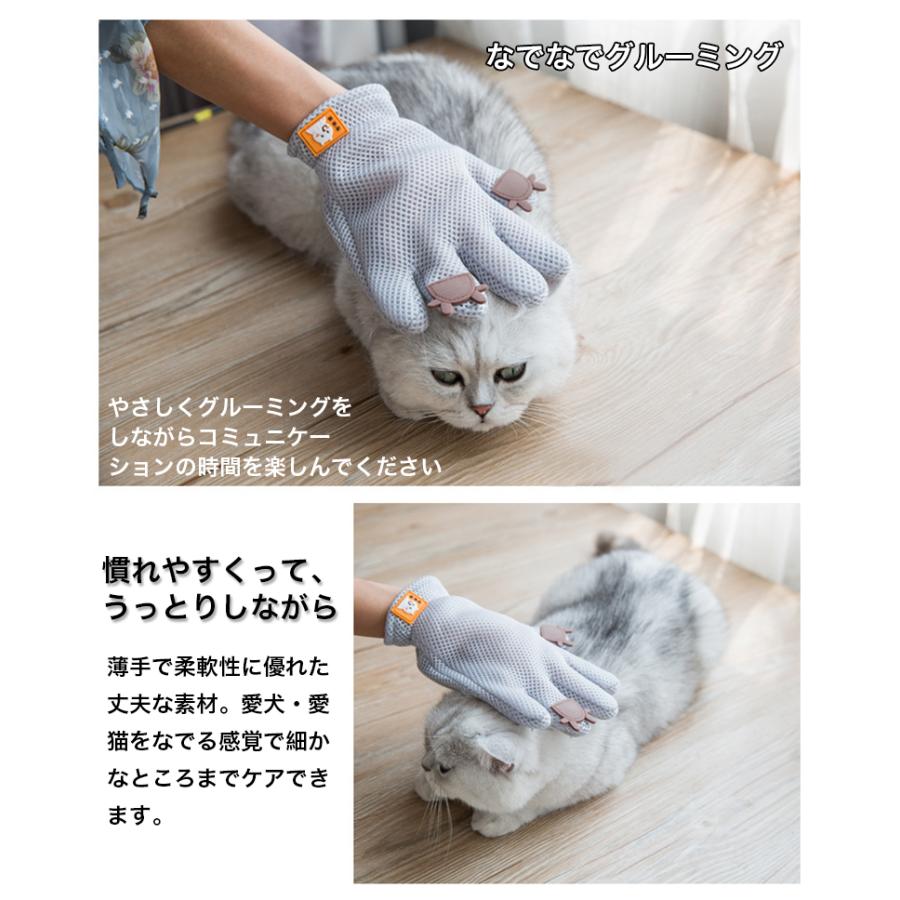 なでなでグルーミング

やさしくグルーミングをしながらコミュニケーションの時間を楽しんでください

慣れやすくって、うっとりしながら

薄手で柔軟性に優れた丈夫な素材。愛犬・愛猫をなでる感覚で細かなところまでケアできます。