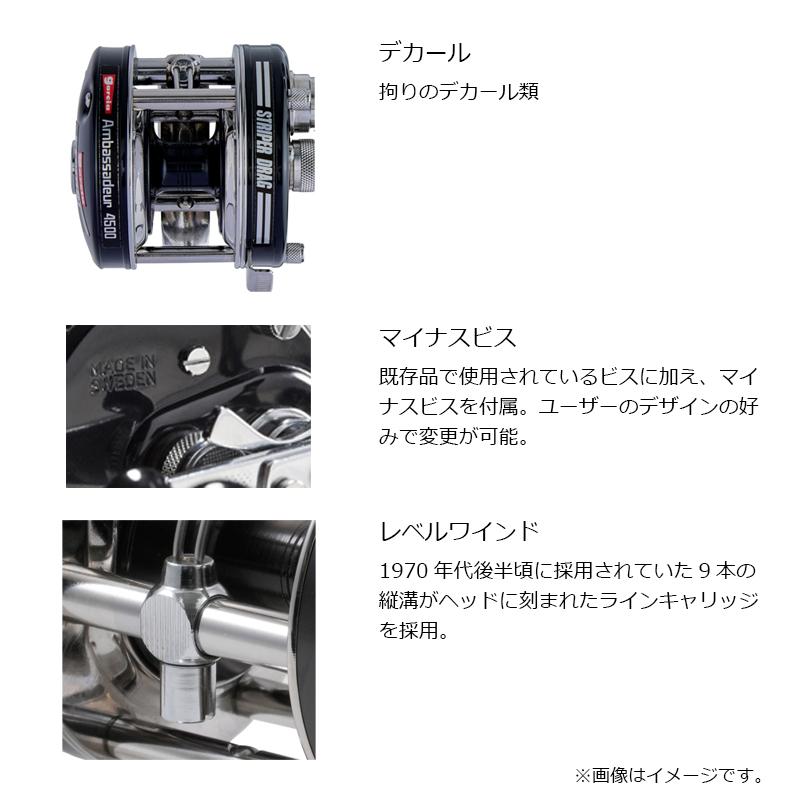 Garcia

Ambassadeur 4500

STRIPER DRAG

デカール

拘りのデカール類

MADE IN SWEDEN

マイナスビス

既存品で使用されているビスに加え、マイナスビスを付属。ユーザーのデザインの好みで変更が可能。

レベルワインド

1970 年代後半頃に採用されていた 9 本の縦溝がヘッドに刻まれたラインキャリッジを採用。

※画像はイメージです。