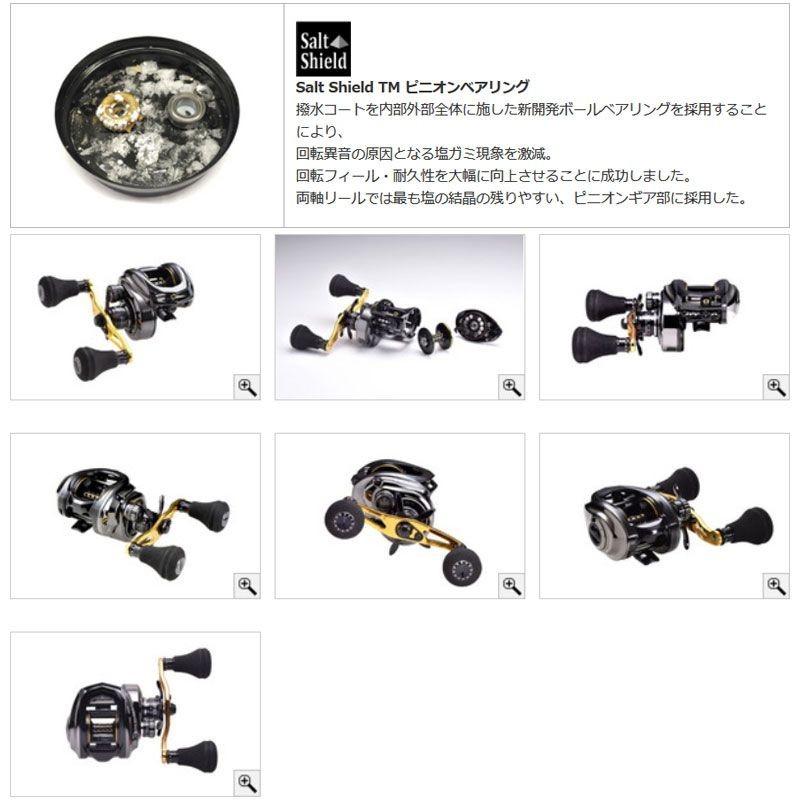 Salt Shield

Salt Shield TM ピニオンベアリング
撥水コートを内部外部全体に施した新開発ボールベアリングを採用することにより、
回転異音の原因となる塩ガミ現象を激減。
回転フィール・耐久性を大幅に向上させることに成功しました。
両軸リールでは最も塩の結晶の残りやすい、ピニオンギア部に採用した。