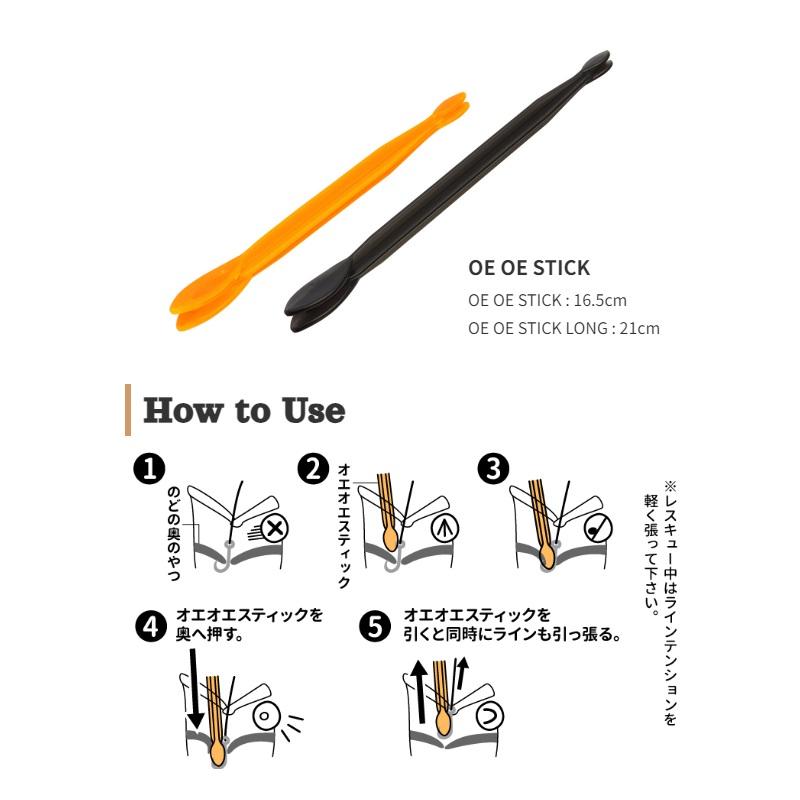 OE OE STICK
OE OE STICK : 16.5cm
OE OE STICK LONG : 21cm

How to Use

1
のどの奥のやつ

2
オエオエスティック

3

※レスキュー中はラインテンションを軽く張って下さい。

4 オエオエスティックを奥へ押す。

5 オエオエスティックを引くと同時にラインも引っ張る。