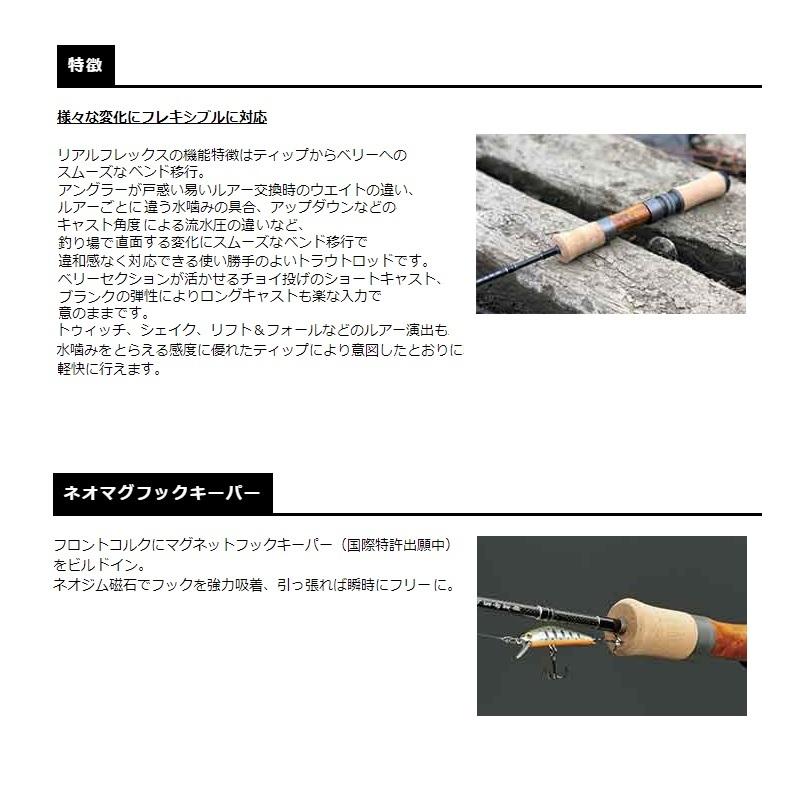 特徴

様々な変化にフレキシブルに対応

リアルフレックスの機能特徴はティップからベリーへのスムーズなベンド移行。
アングラーが戸惑い易いルアー交換時のウエイトの違い、ルアーごとに違う水噛みの具合、アップダウンなどのキャスト角度による流水圧の違いなど、釣り場で直面する変化にスムーズなベンド移行で違和感なく対応できる使い勝手のよいトラウトロッドです。
ベリーセクションが活かせるチョイ投げのショートキャスト、ブランクの弾性によりロングキャストも楽な入力で意のままです。
トゥイッチ、シェイク、リフト＆フォールなどのルアー演出も水噛みをとらえる感度に優れたティップにより意図したとおりに軽快に行えます。

ネオマグフックキーパー

フロントコルクにマグネットフックキーパー（国際特許出願中）をビルドイン。
ネオジム磁石でフックを強力吸着、引っ張れば瞬時にフリーに。