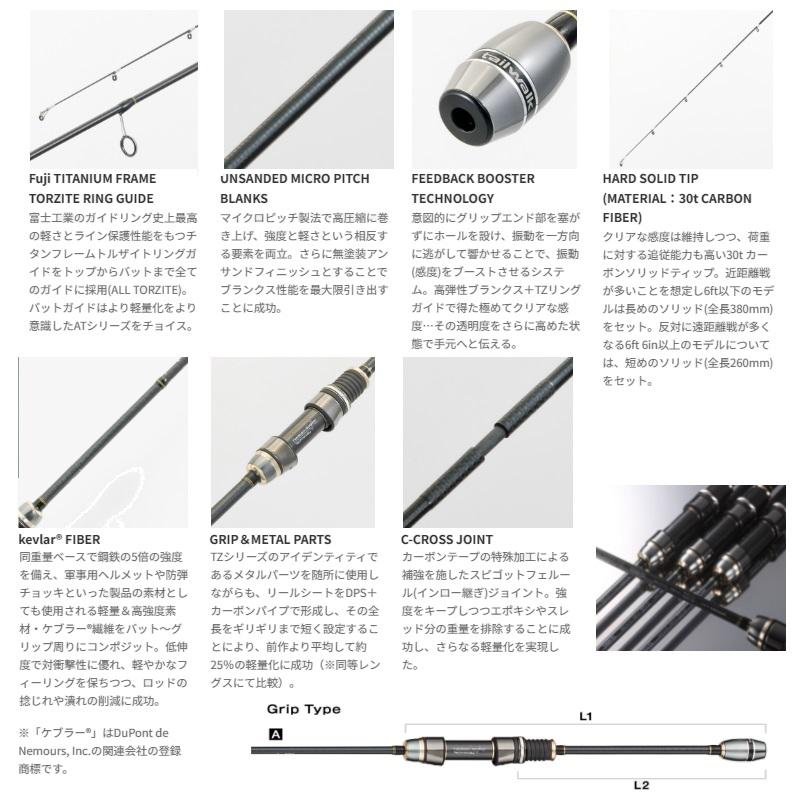 tailwalk

Fuji TITANIUM FRAME TORZITE RING GUIDE
富士工業のガイドリング史上最高の軽さとライン保護性能をもつチタンフレームトルザイトリングガイドをトップからバットまで全てのガイドに採用(ALL TORZITE)。バットガイドはより軽量化をより意識したATシリーズをチョイス。

UNSANDED MICRO PITCH BLANKS
マイクロピッチ製法で高圧縮に巻き上げ、強度と軽さという相反する要素を両立。さらに無塗装アンサンドフィニッシュとすることでブランクス性能を最大限引き出すことに成功。

FEEDBACK BOOSTER TECHNOLOGY
意図的にグリップエンド部を塞がずにホールを設け、振動を一方向に逃がして響かせることで、振動(感度)をブーストさせるシステム。高弾性ブランクス＋TZリングガイドで得た極めてクリアな感度…その透明度をさらに高めた状態で手元へと伝える。

HARD SOLID TIP (MATERIAL：30t CARBON FIBER)
クリアな感度は維持しつつ、荷重に対する追従能力も高い30tカーボンソリッドティップ。近距離戦が多いことを想定し6ft以下のモデルは長めのソリッド(全長380mm)をセット。反対に遠距離戦が多くなる6ft 6in以上のモデルについては、短めのソリッド(全長260mm)をセット。

kevlar® FIBER
同重量ベースで鋼鉄の5倍の強度を備え、軍事用ヘルメットや防弾チョッキといった製品の素材としても使用される軽量＆高強度素材・ケブラー®繊維をバット～グリップ周りにコンポジット。低伸度で対衝撃性に優れ、軽やかなフィーリングを保ちつつ、ロッドの捻じれや潰れの削減に成功。

※「ケブラー®」はDuPont de Nemours, Inc.の関連会社の登録商標です。

GRIP＆METAL PARTS
TZシリーズのアイデンティティであるメタルパーツを随所に使用しながらも、リールシートをDPS＋カーボンパイプで形成し、その全長をギリギリまで短く設定することにより、前作より平均して約25%の軽量化に成功（※同等レングスにて比較）。

C-CROSS JOINT
カーボンテープの特殊加工による補強を施したスピゴットフェルール(インロー継ぎ)ジョイント。強度をキープしつつエポキシやスレッド分の重量を排除することに成功し、さらなる軽量化を実現した。

Grip Type
A
L1
L2