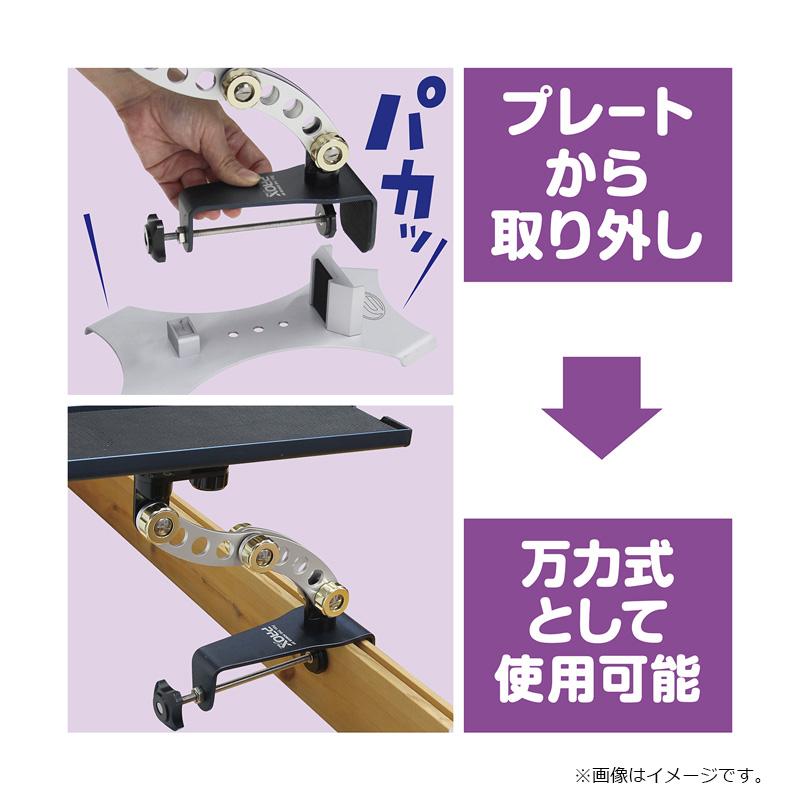 パカッ

PROX

プレートから取り外し

PROX

万力式として使用可能

※画像はイメージです。